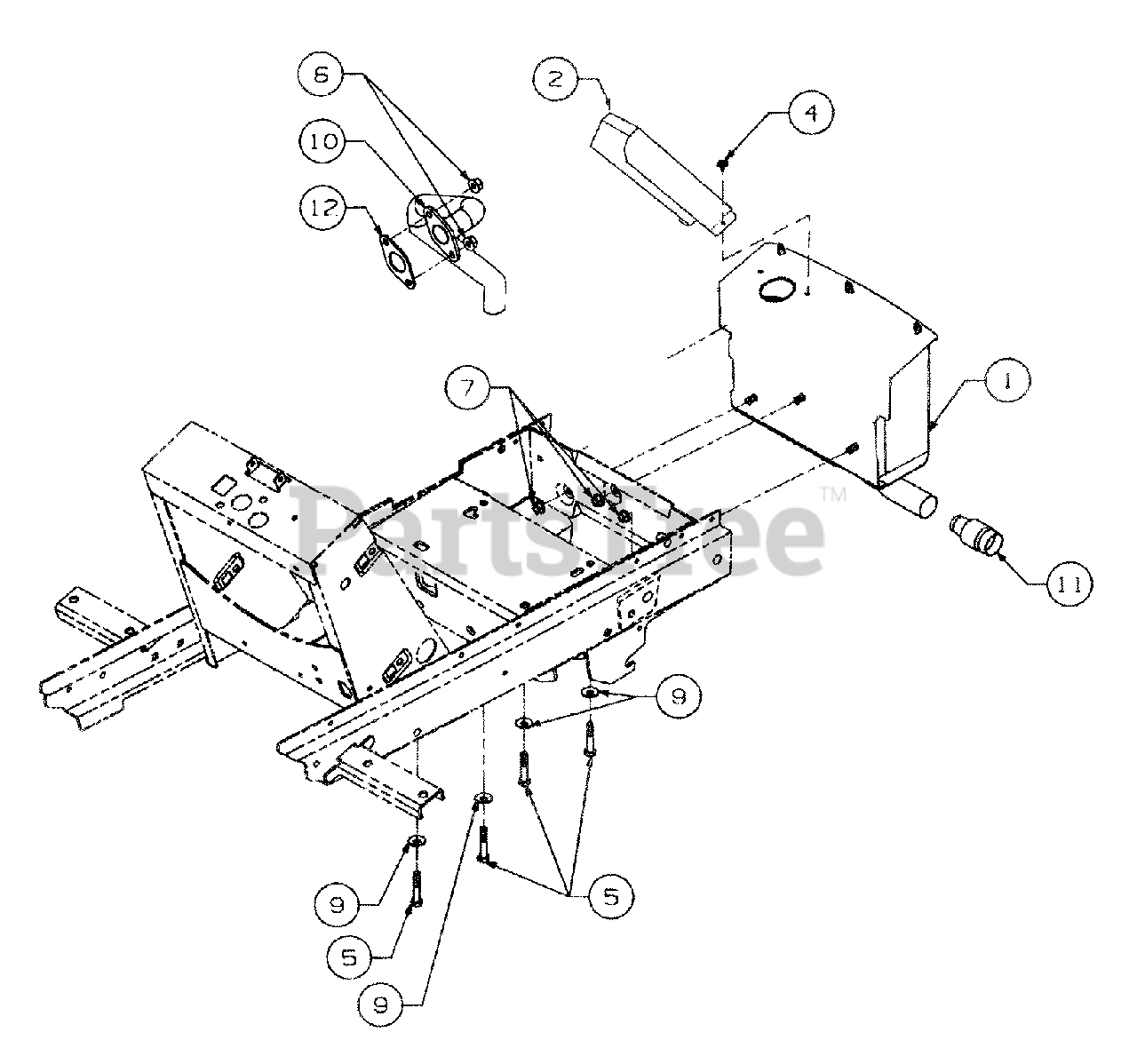 6
2
4
10
12
7
1
PartsTree™
11
9
9
5
5
9