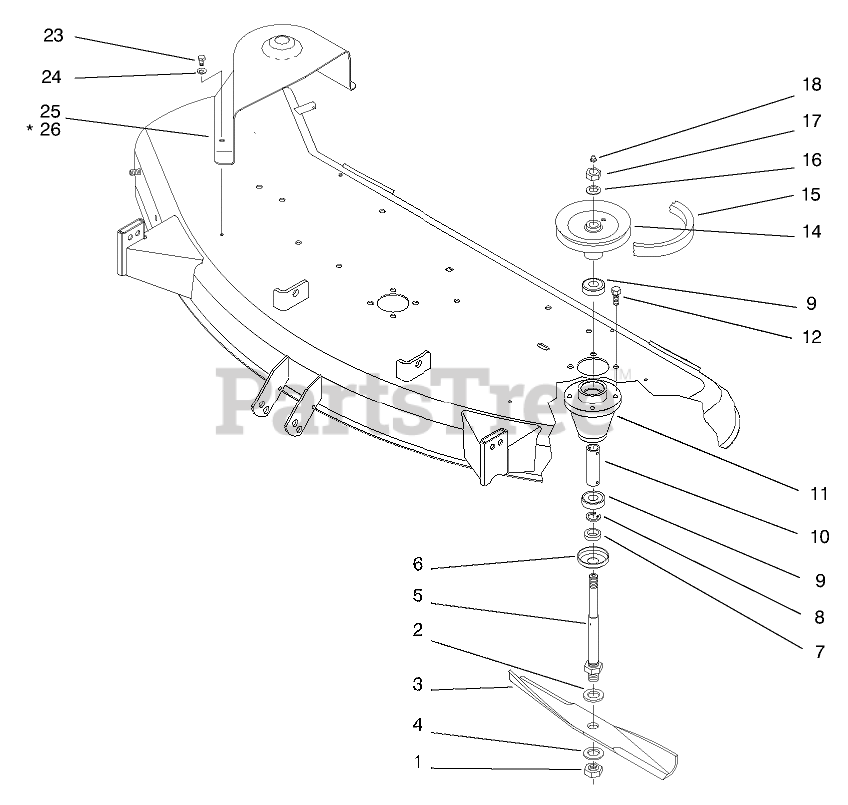 23
24
25
* 26
18
17
16
15
14
9
12
PartsTree™
11
10
9
8
7
6
5
2
3
4
1