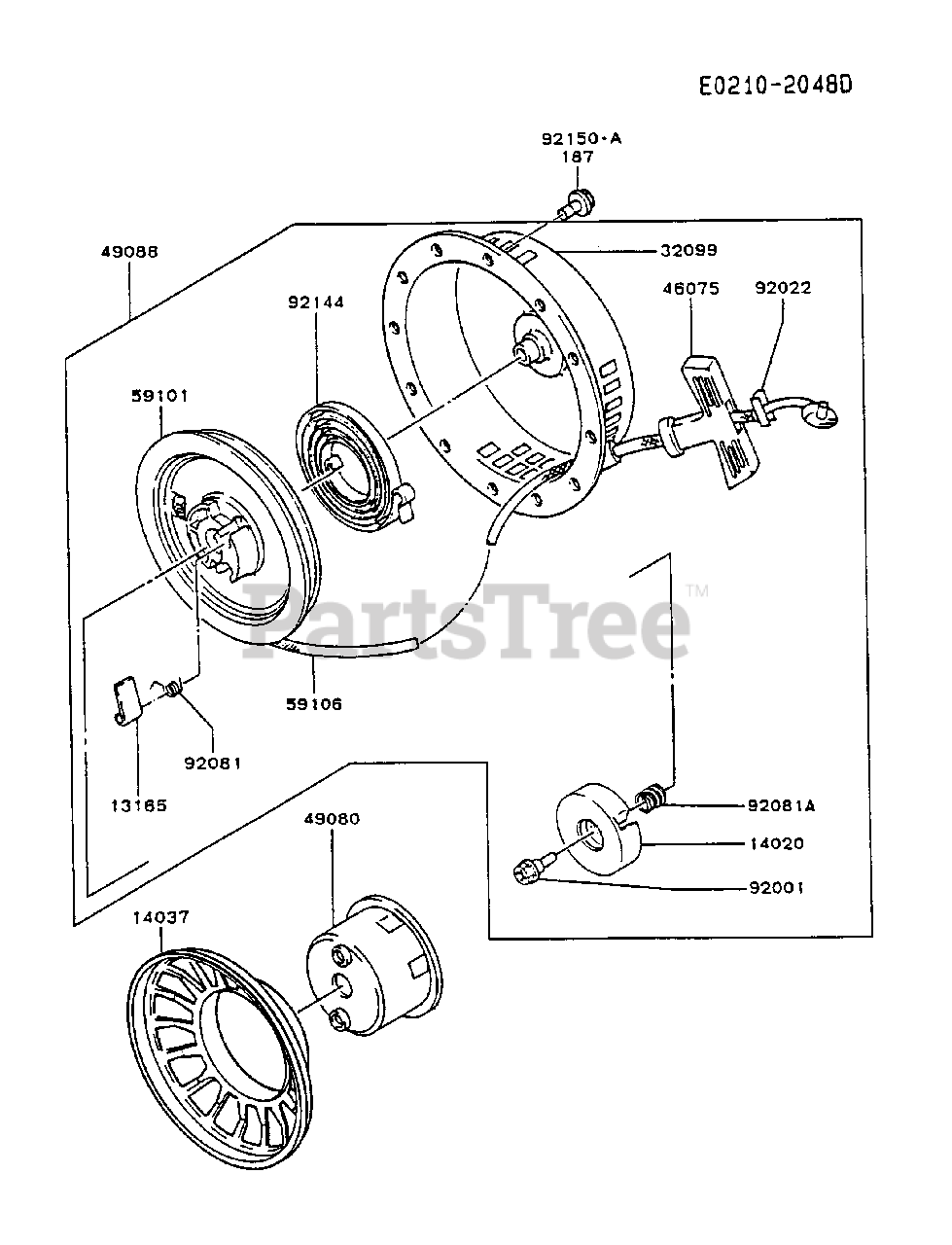 E0210-2048D

92150-A
187

49088

32099

92144

46075

92022

59101

PartsTree™

59106

92081

13165

49080

92081A

14020

92001

14037