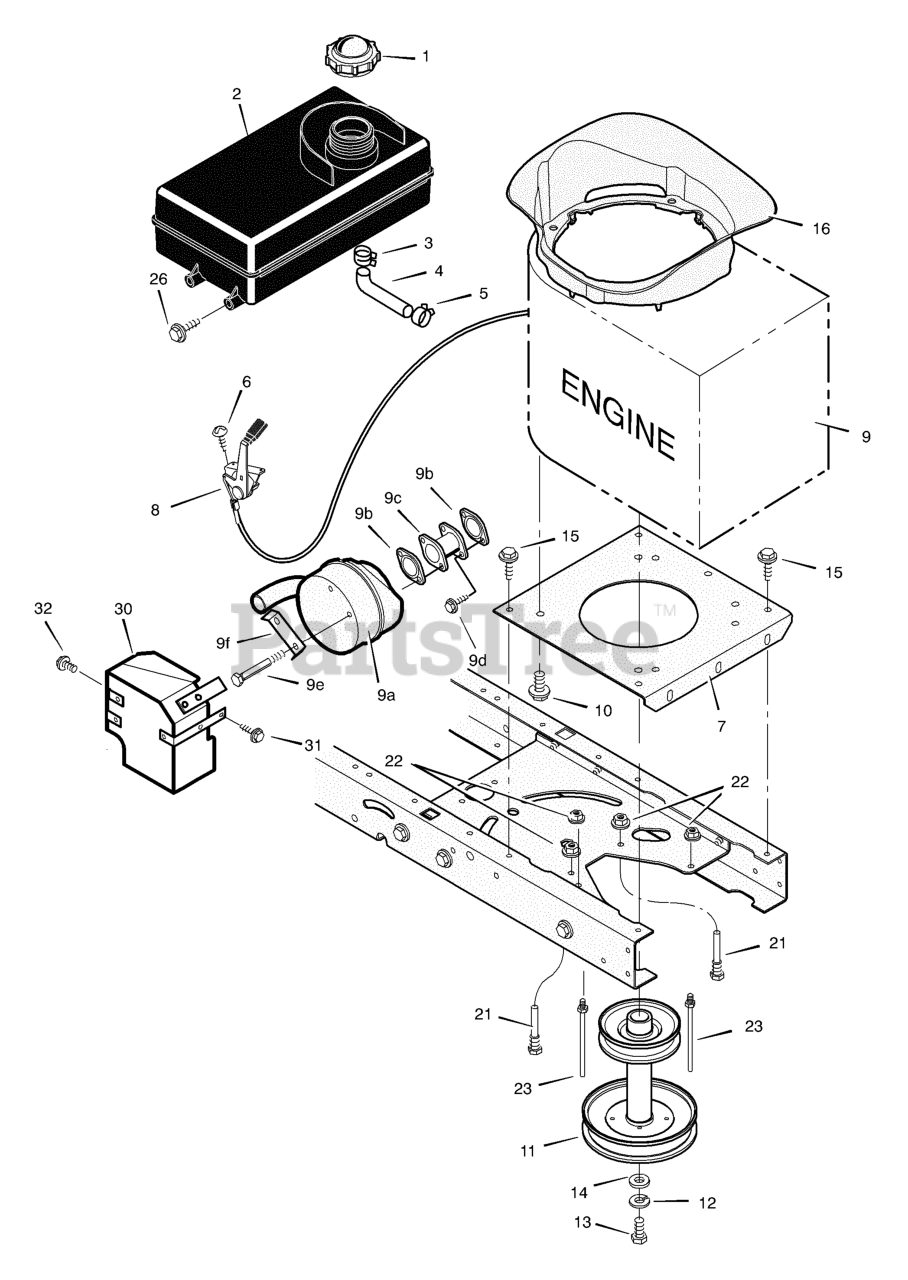 1
2
3
4
5
26
16
ENGINE
9
6
8
9b
9c
9b
15
15
32
30
9f
9e
9a
9d
PartsTree™
10
7
31
22
22
21
21
23
23
11
14
12
13