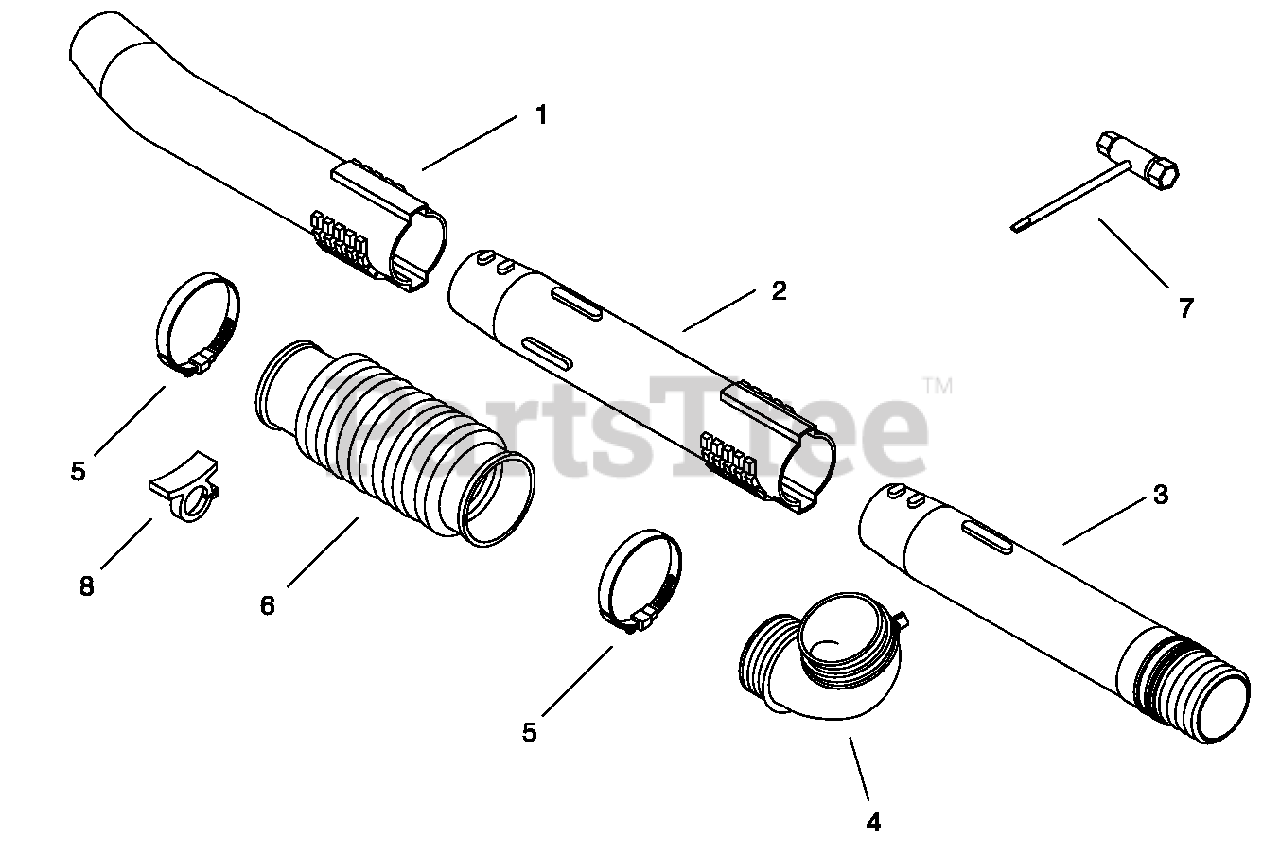 1
7
2
PartsTree™
5
3
8
6
5
4