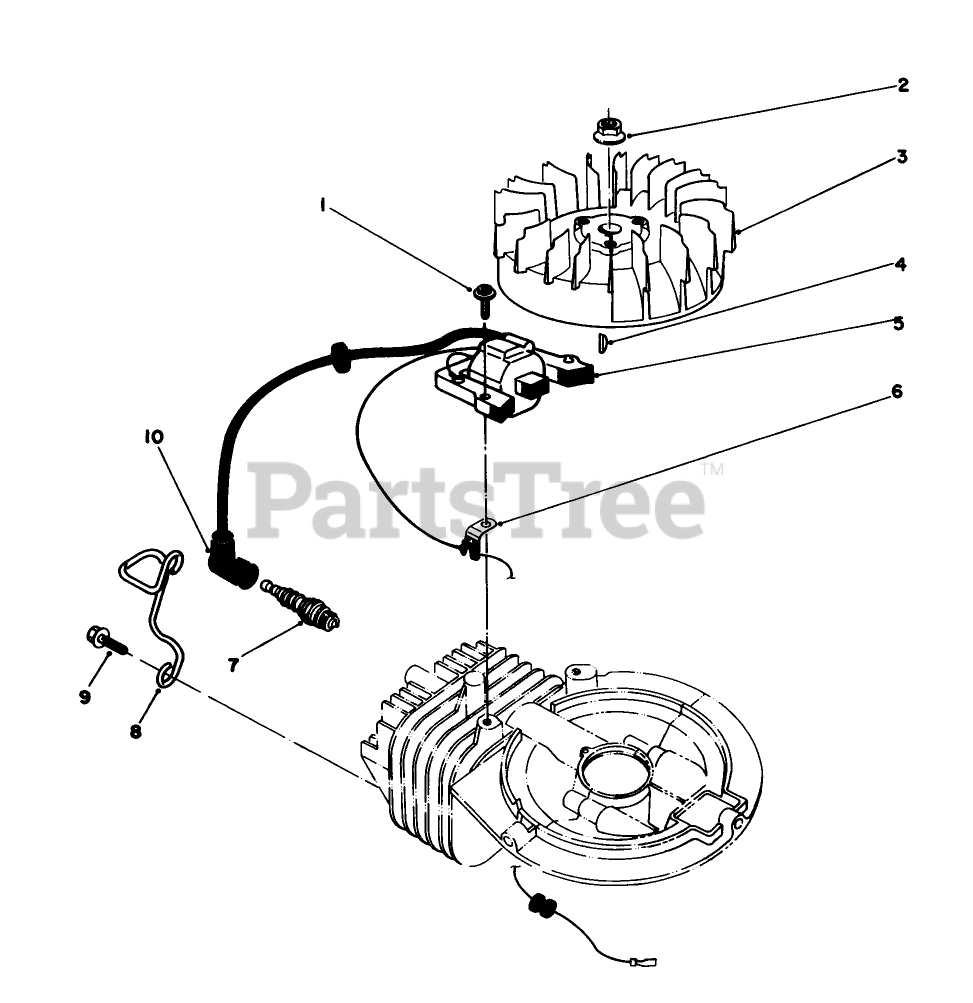 2
3
1
4
5
6
10
PartsTree™
7
9
8