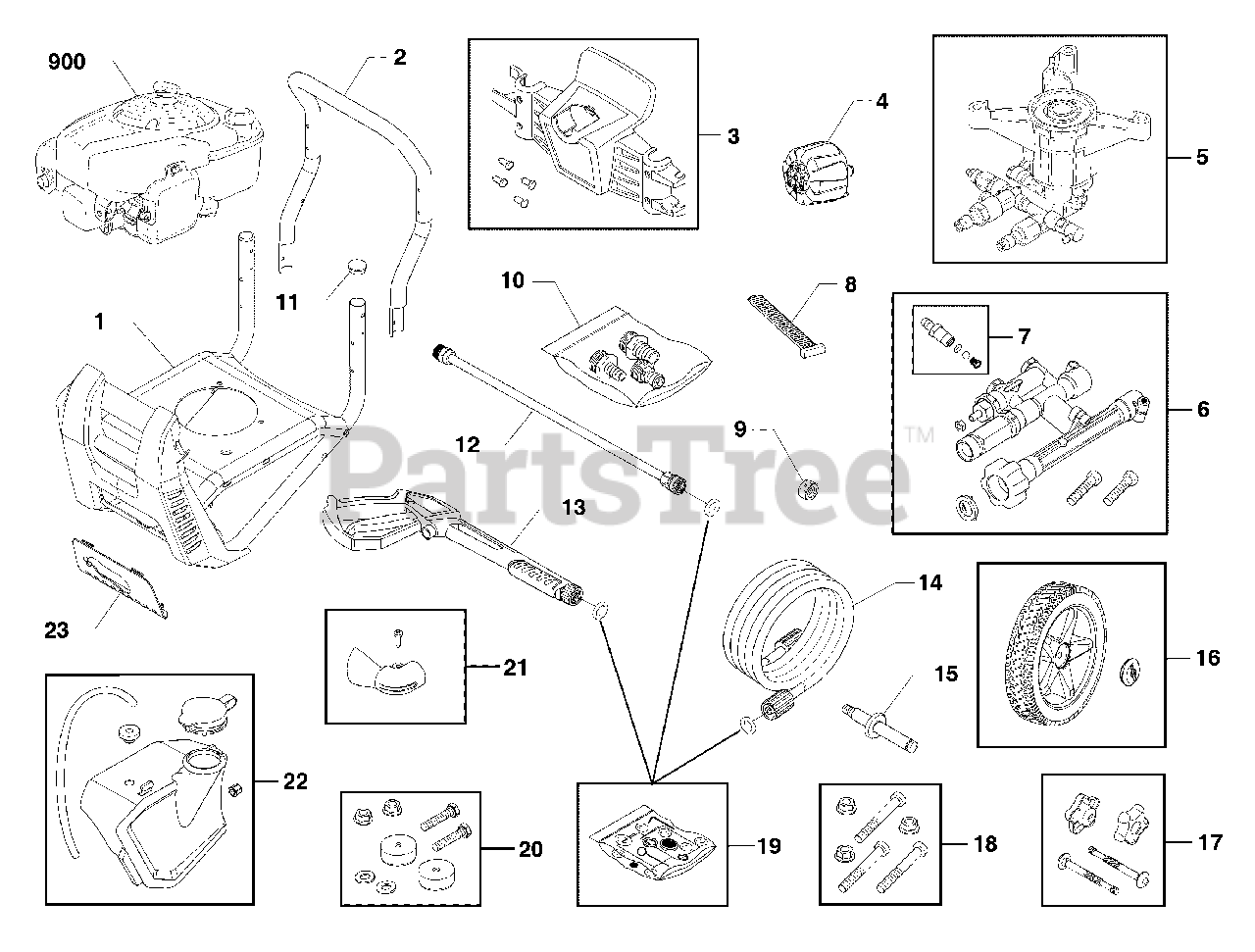 900
2
3
4
5
11
1
10
8
7
6
12
9
PartsTree™
13
14
23
21
15
16
22
20
19
18
17