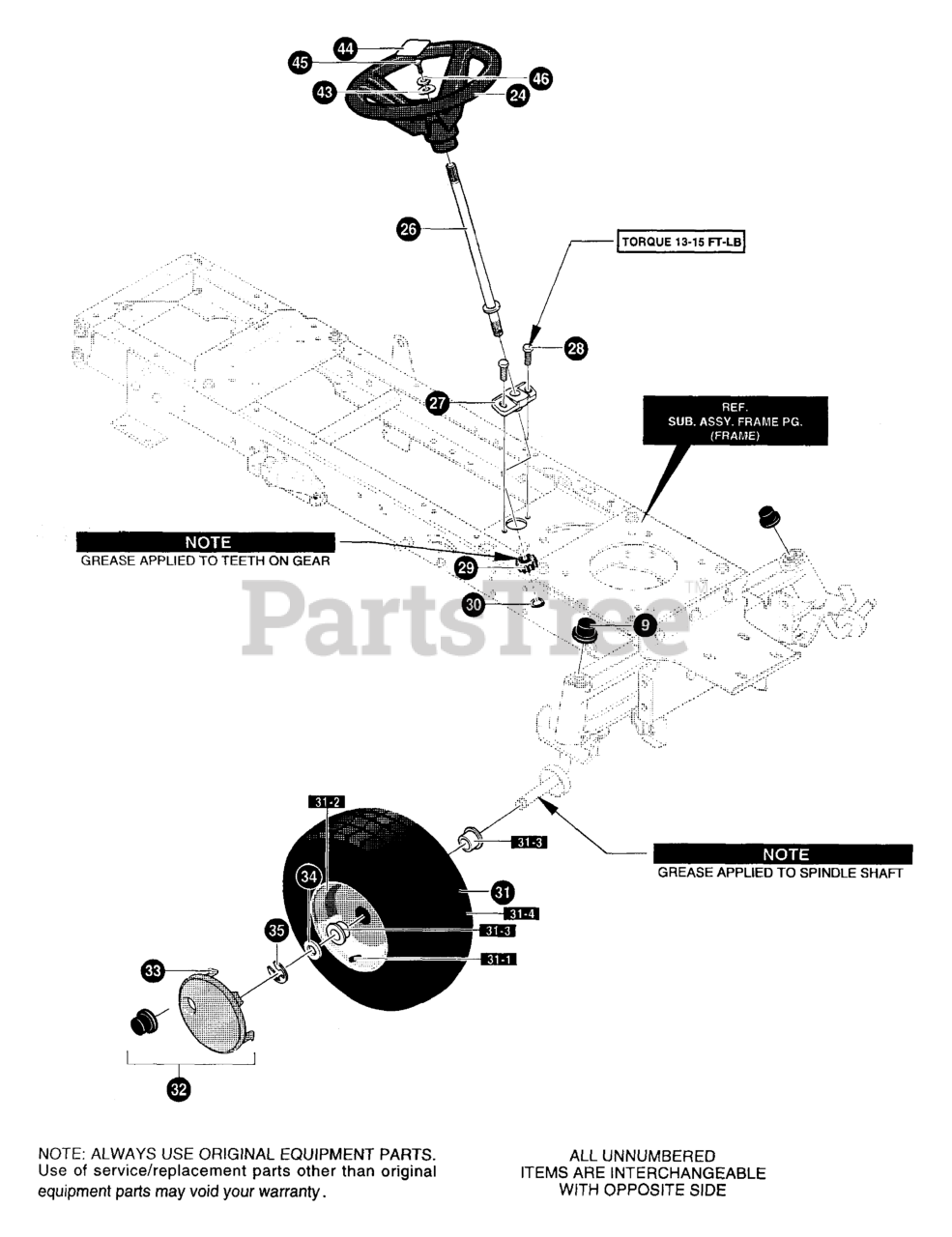 44
45
46
43
24
26
TORQUE 13-15 FT-LB
28
27
REF.
SUB. ASSY. FRAME PG.
(FRAME)

NOTE
GREASE APPLIED TO TEETH ON GEAR

29
30
9
PartsTree™

31-2
31-3
NOTE
GREASE APPLIED TO SPINDLE SHAFT

34
31
31-4
31-3
35
31-1
33
32

NOTE: ALWAYS USE ORIGINAL EQUIPMENT PARTS. Use of service/replacement parts other than original equipment parts may void your warranty.

ALL UNNUMBERED ITEMS ARE INTERCHANGEABLE WITH OPPOSITE SIDE