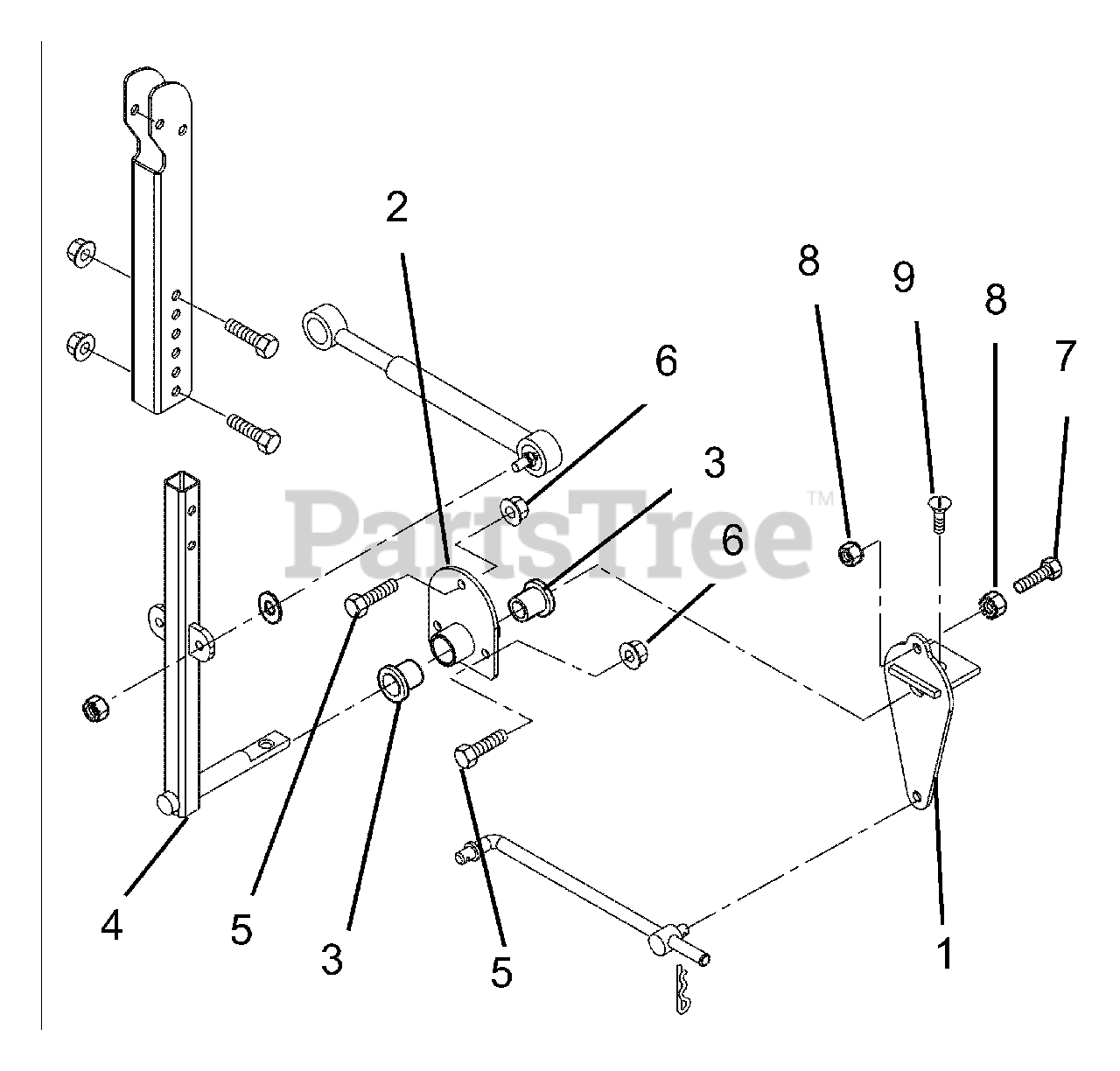 2
8
9
8
7
6
3
PartsTree™
6
4
5
3
5
1