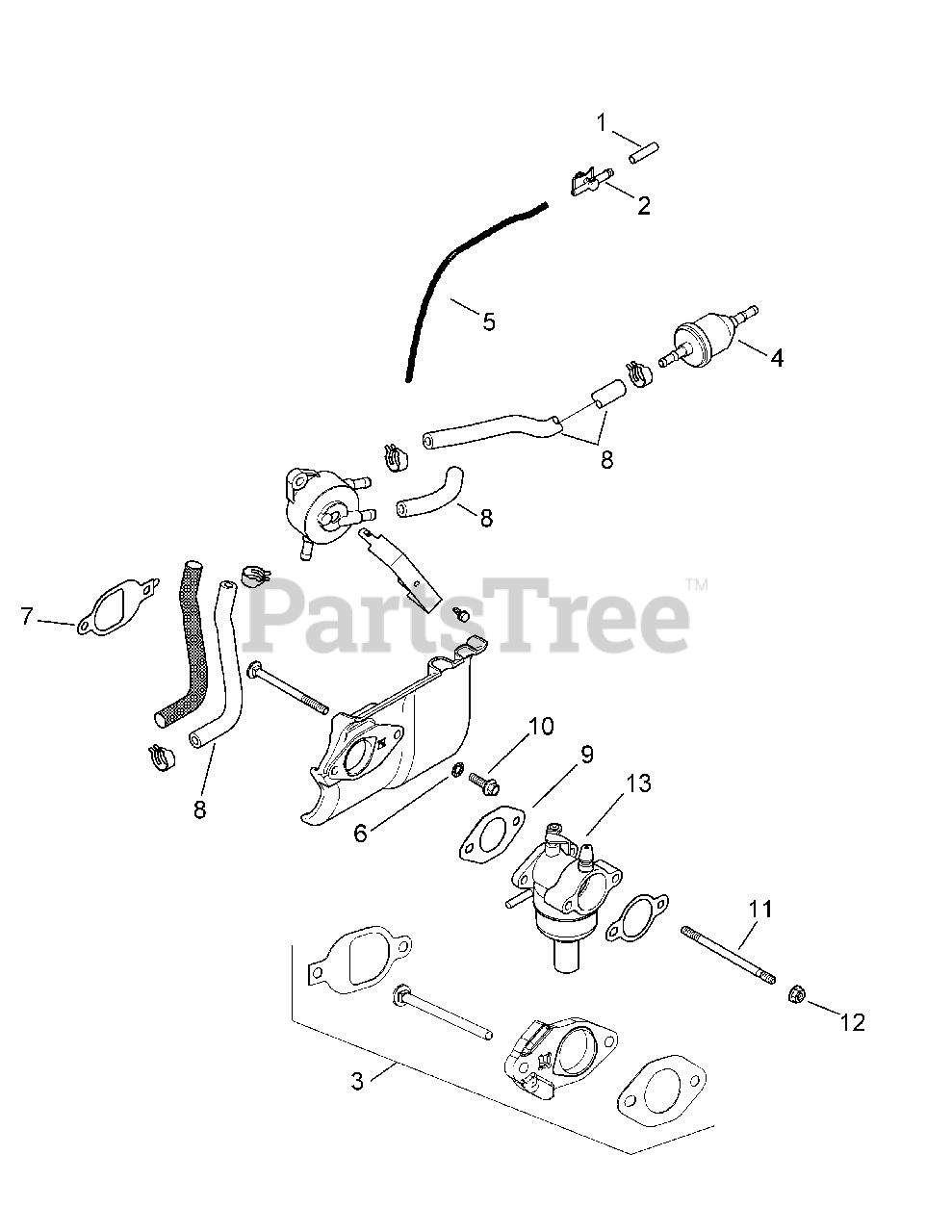 1
2
5
4
8
8
7
PartsTree™
10
9
13
8
6
11
12
3