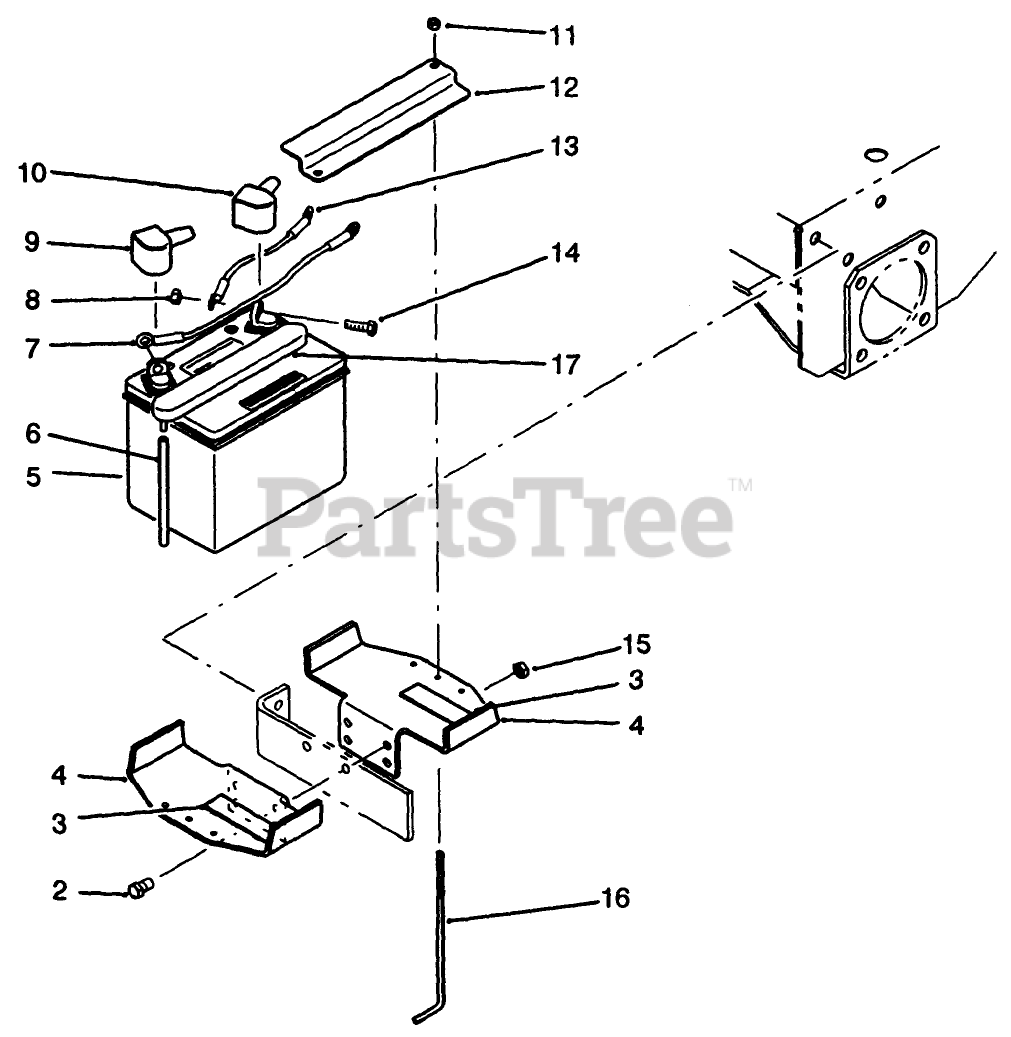 11
12
13
10
9
14
8
7
17
6
5
PartsTree™
15
3
4
4
3
2
16