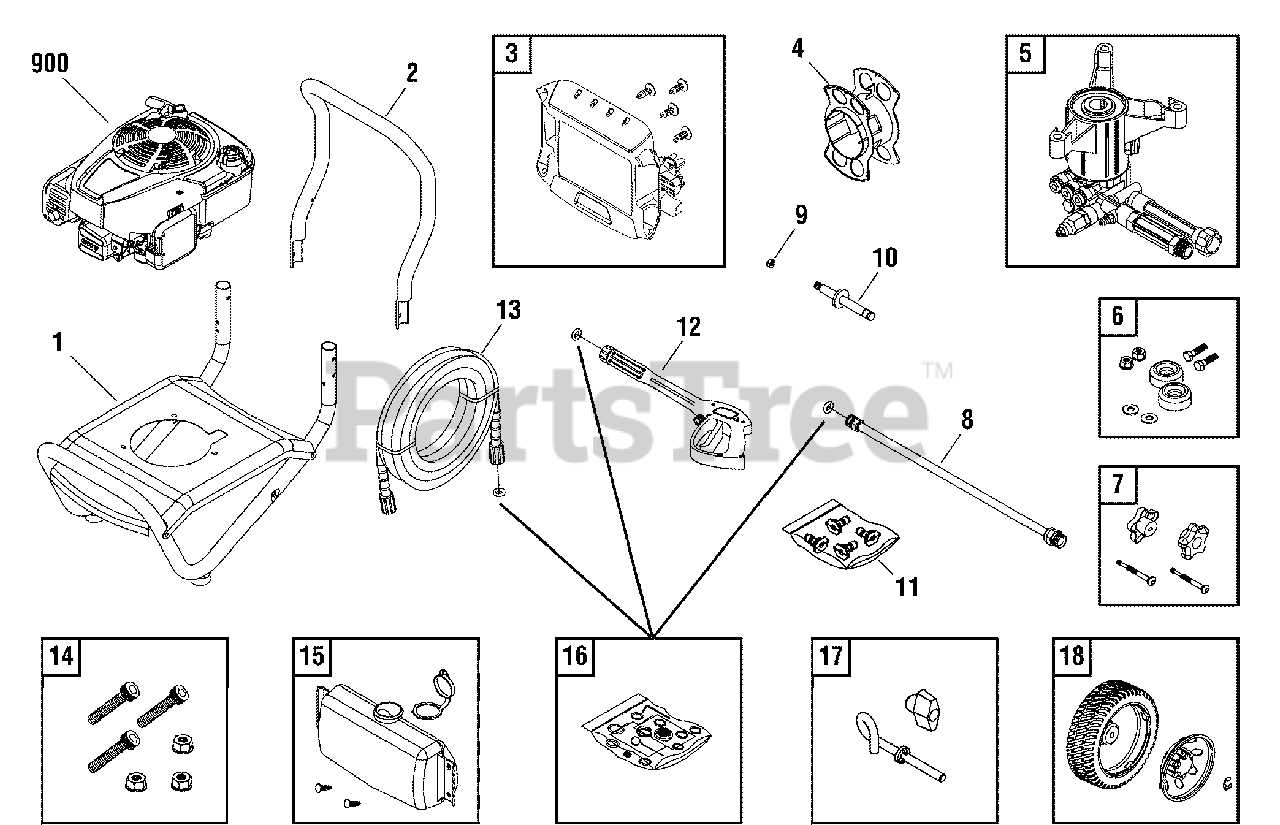 900

2

3

4

5

9

10

1

13

12

6

PartsTree™

8

7

11

14

15

16

17

18