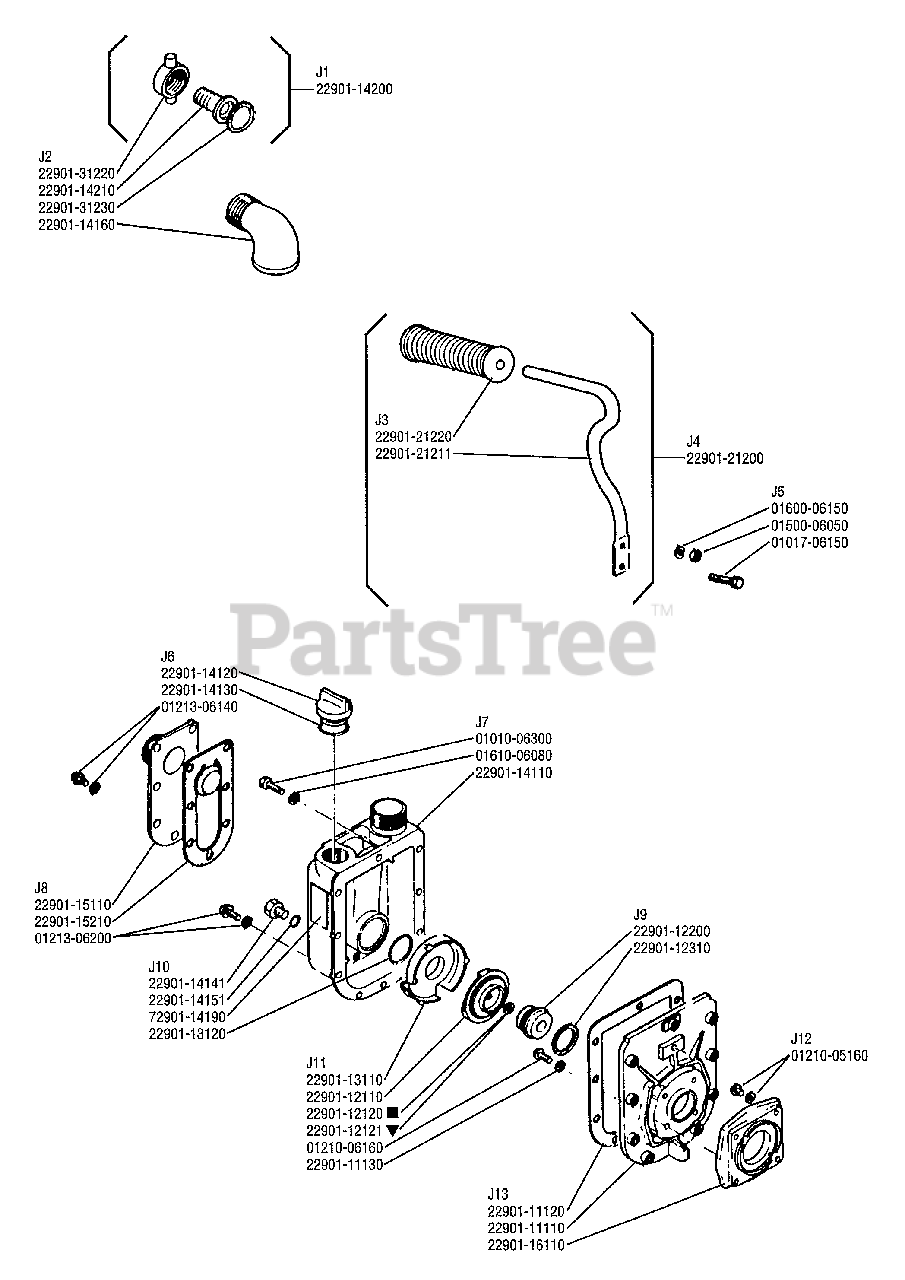 J1
22901-14200

J2
22901-31220
22901-14210
22901-31230
22901-14160

J3
22901-21220
22901-21211

J4
22901-21200

J5
01600-06150
01500-06050
01017-06150

PartsTree™

J6
22901-14120
22901-14130
01213-06140

J7
01010-06300
01610-06080
22901-14110

J8
22901-15110
22901-15210
01213-06200

J9
22901-12200
22901-12310

J10
22901-14141
22901-14151
72901-14190
22901-18120

J11
22901-13110
22901-12110
22901-12120 ■
22901-12121 ▼
01210-06160
22901-11130

J12
01210-05160

J13
22901-11120
22901-11110
22901-16110