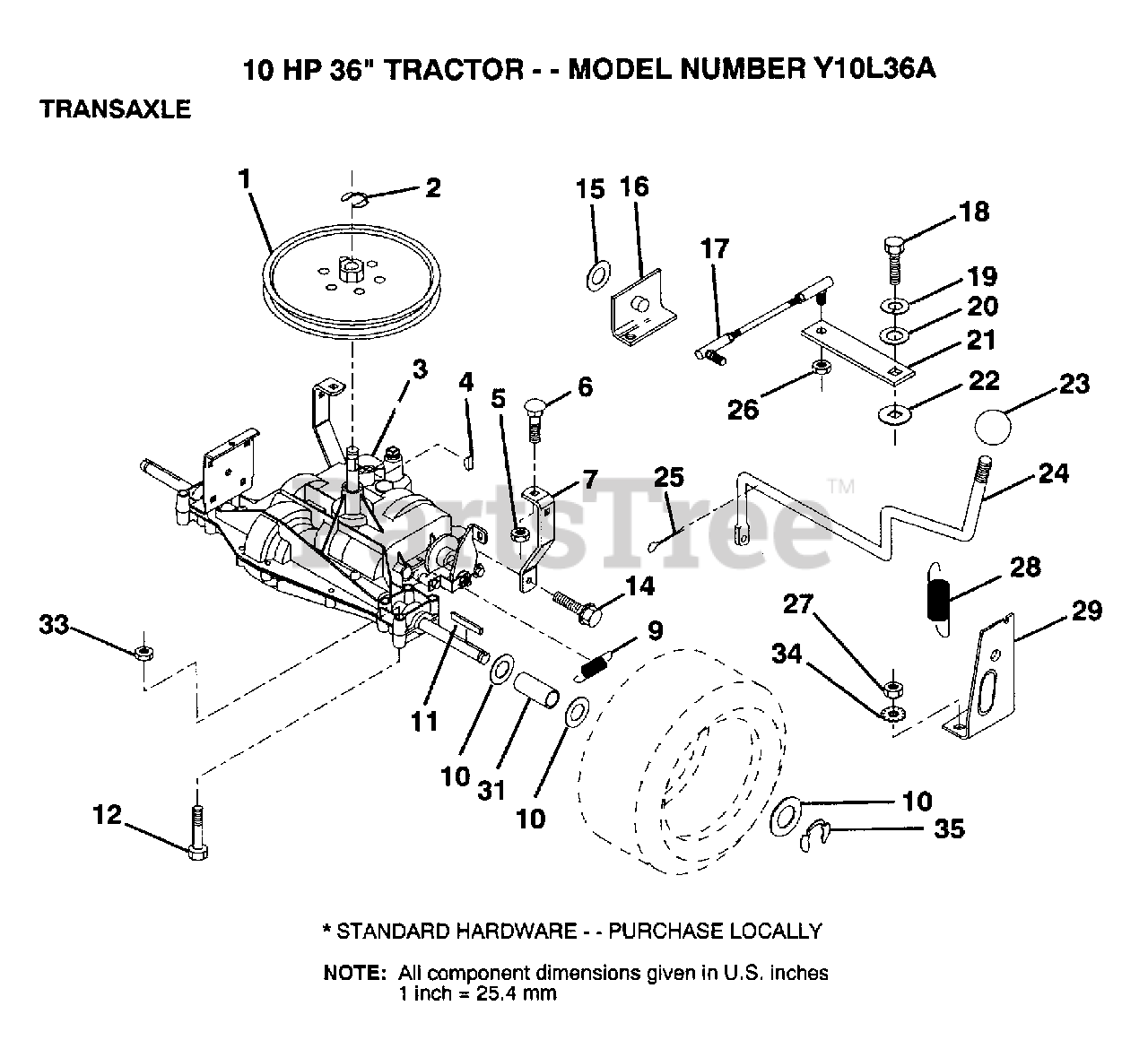 10 HP 36" TRACTOR - - MODEL NUMBER Y10L36A

TRANSAXLE

1
2
15
16
17
18
19
20
21
22
23
26
3
4
5
6
7
25
24
PartsTree™
28
29
27
34
14
9
33
11
10
31
10
10
35
12

* STANDARD HARDWARE - - PURCHASE LOCALLY

NOTE: All component dimensions given in U.S. inches
1 inch = 25.4 mm