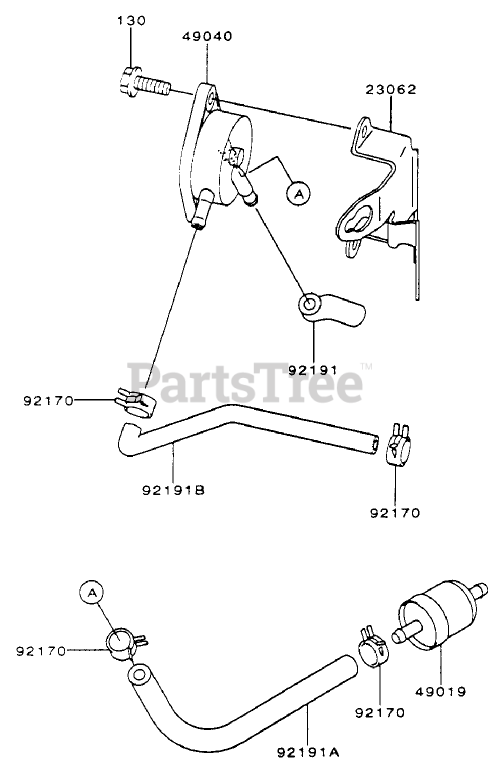 130
49040
23062
A
92191
PartsTree™
92170
92191B
92170
A
92170
92170
49019
92191A