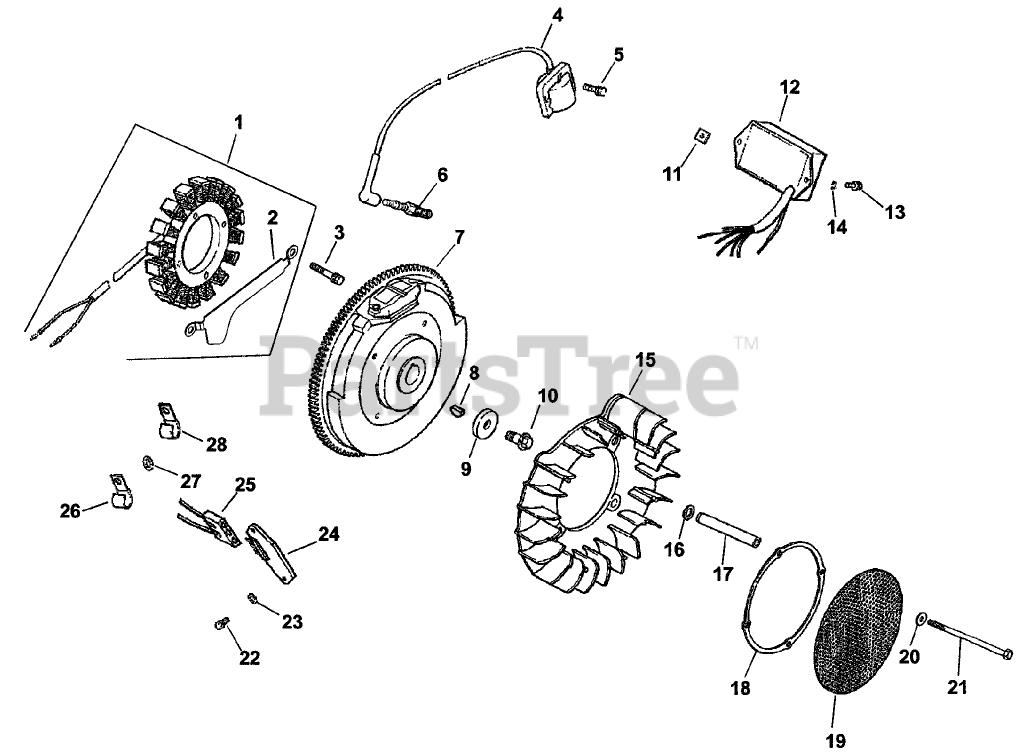 1
2
3
4
5
6
7
8
9
10
11
12
13
14
15
16
17
18
19
20
21
22
23
24
25
26
27
28
PartsTree™