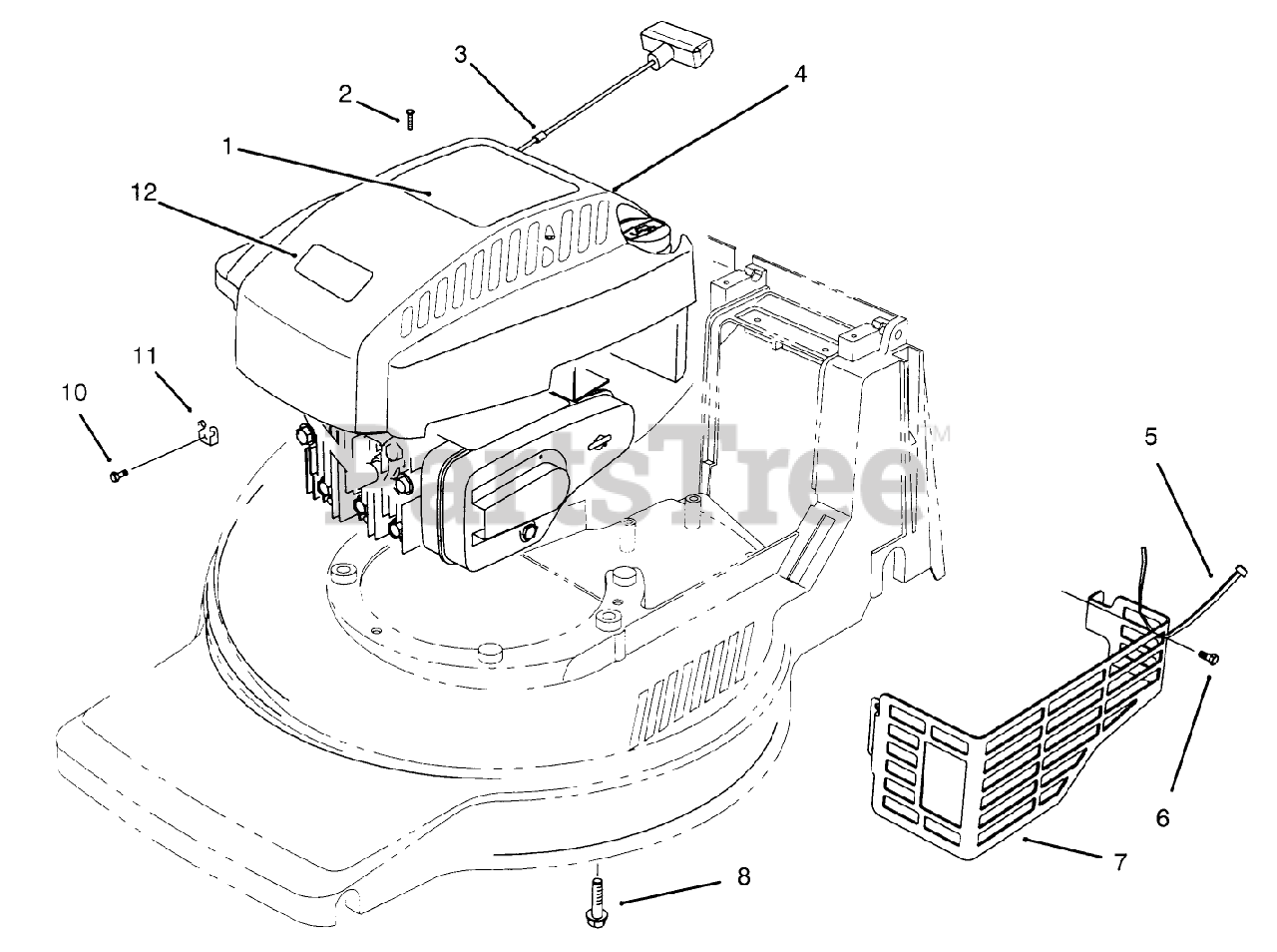 3
4
2
1
12
11
10
PartsTree™
5
6
7
8