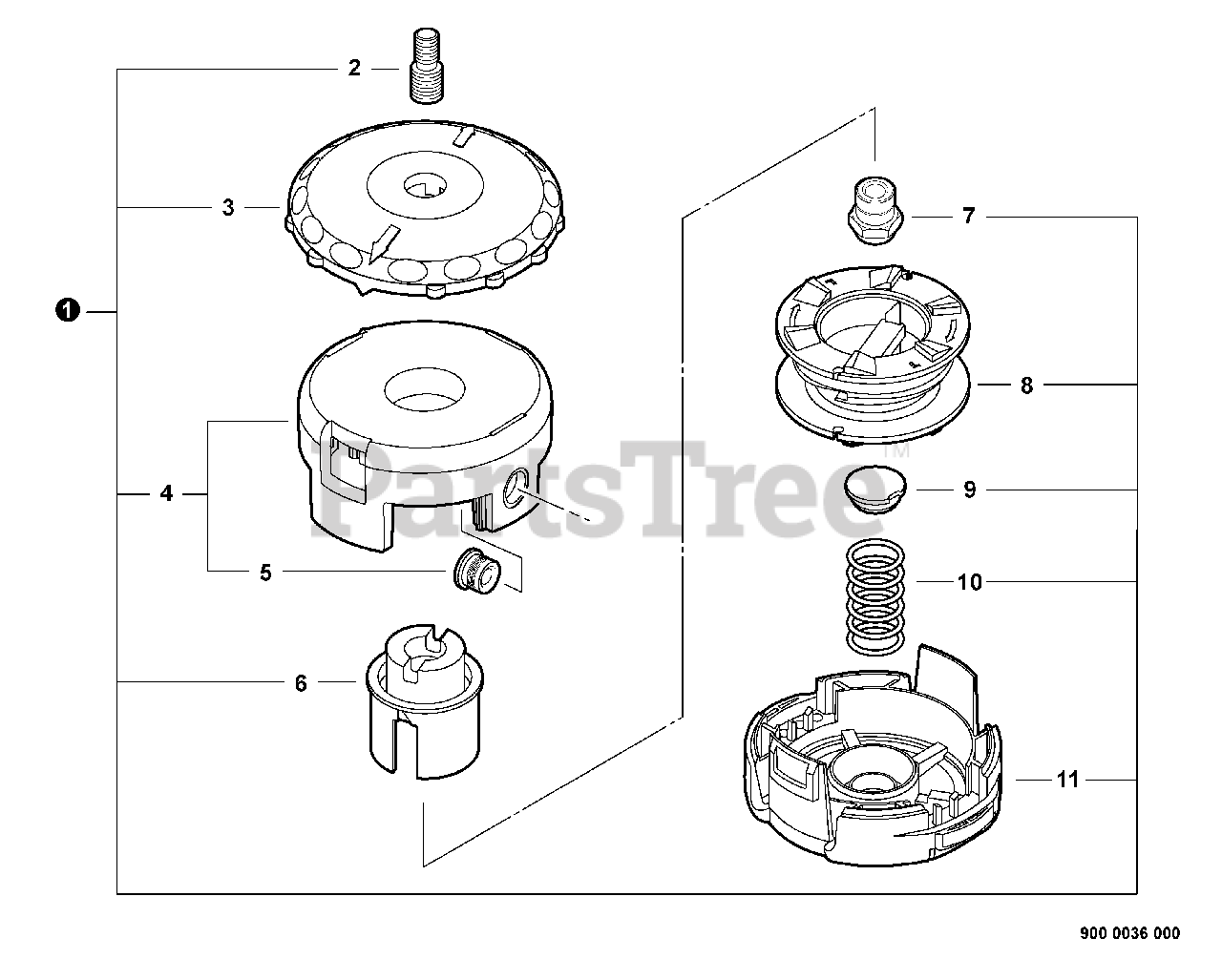 2
3
1
4
5
6
7
8
9
10
11
PartsTree™
900 0036 000