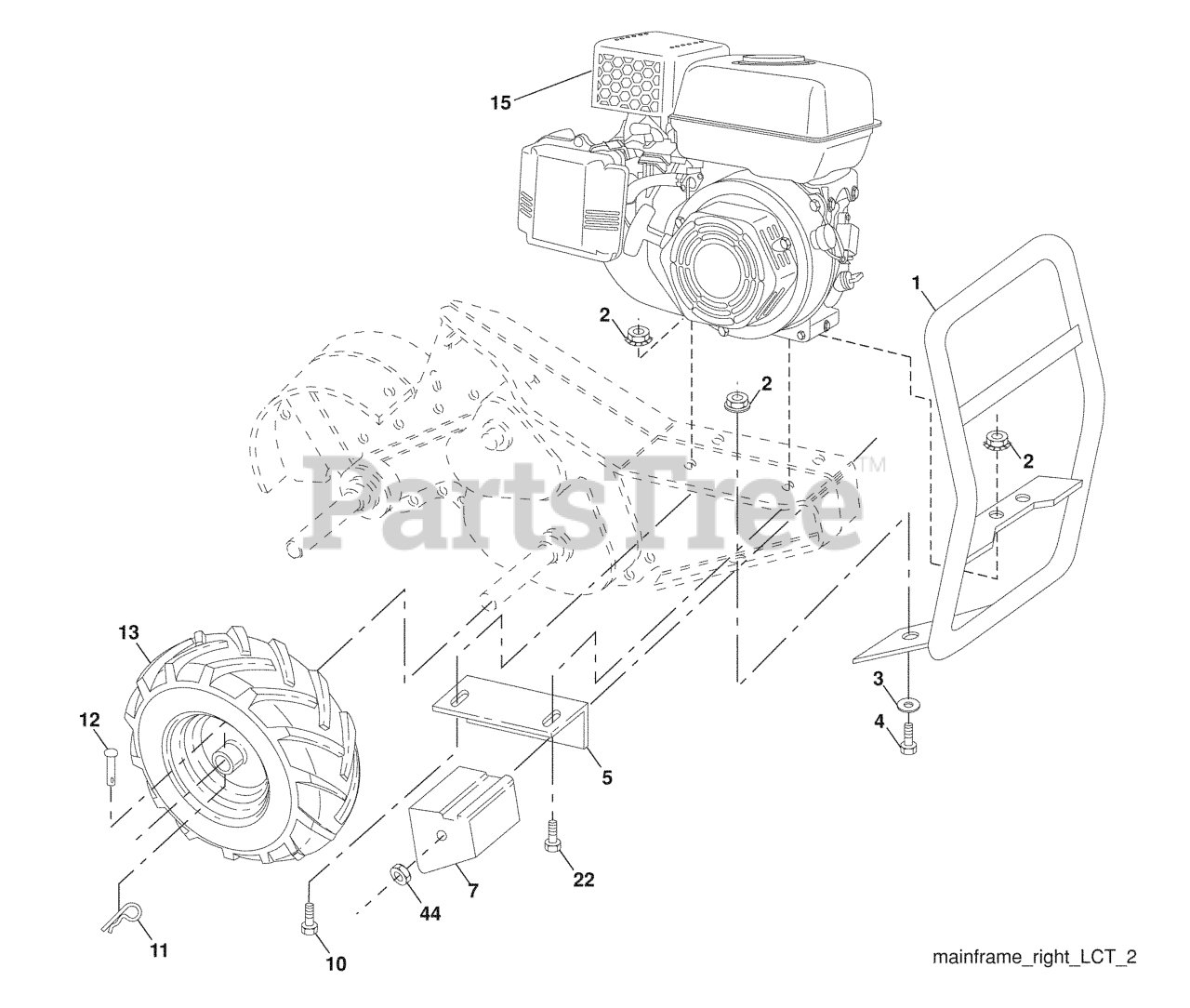 15

1

2

2

2

PartsTree™

13

12

3

4

5

7

22

44

11

10

mainframe_right_LCT_2