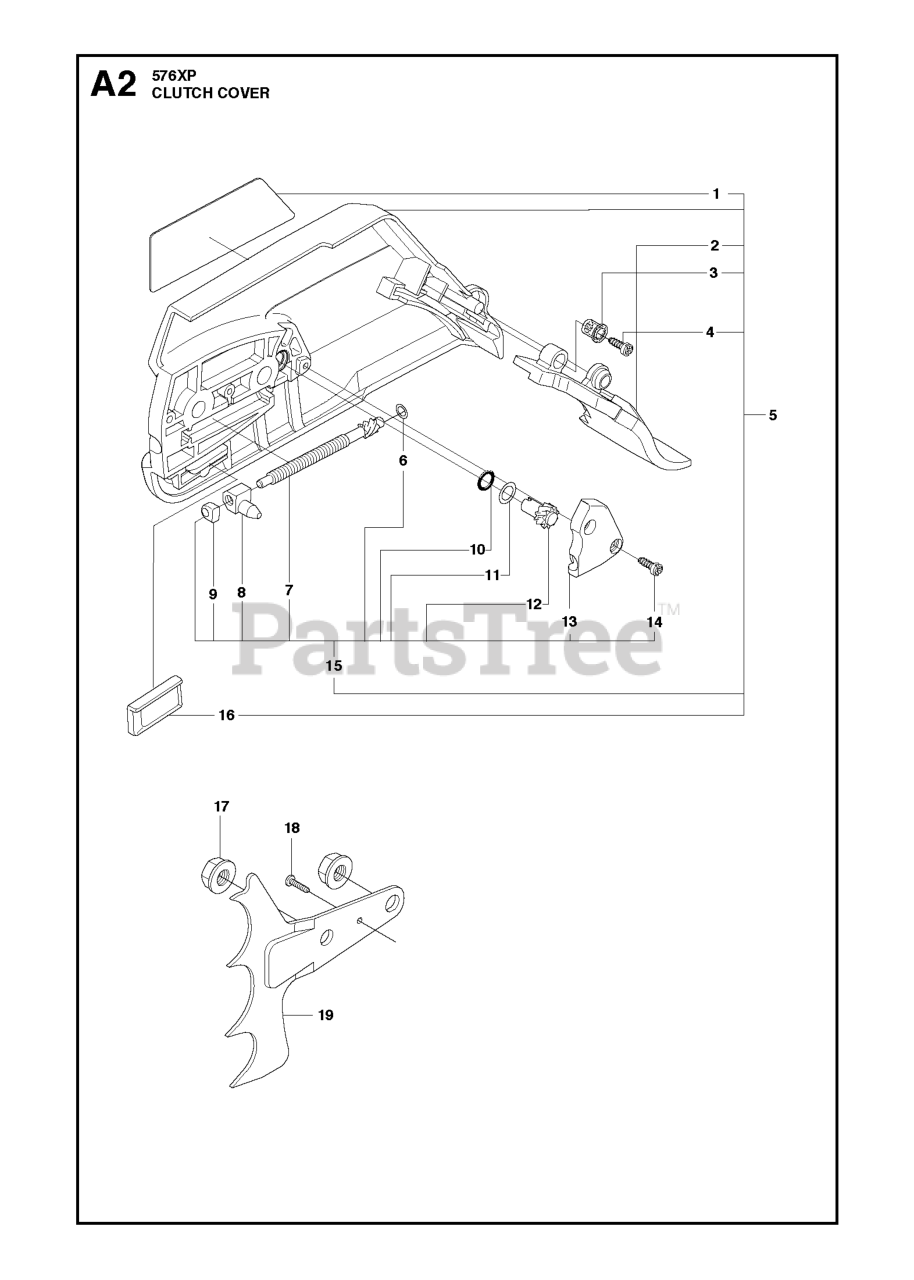 A2 576XP
CLUTCH COVER

1
2
3
4
5
6
7
8
9
10
11
12
13
14
15
16

PartsTree™

17
18
19