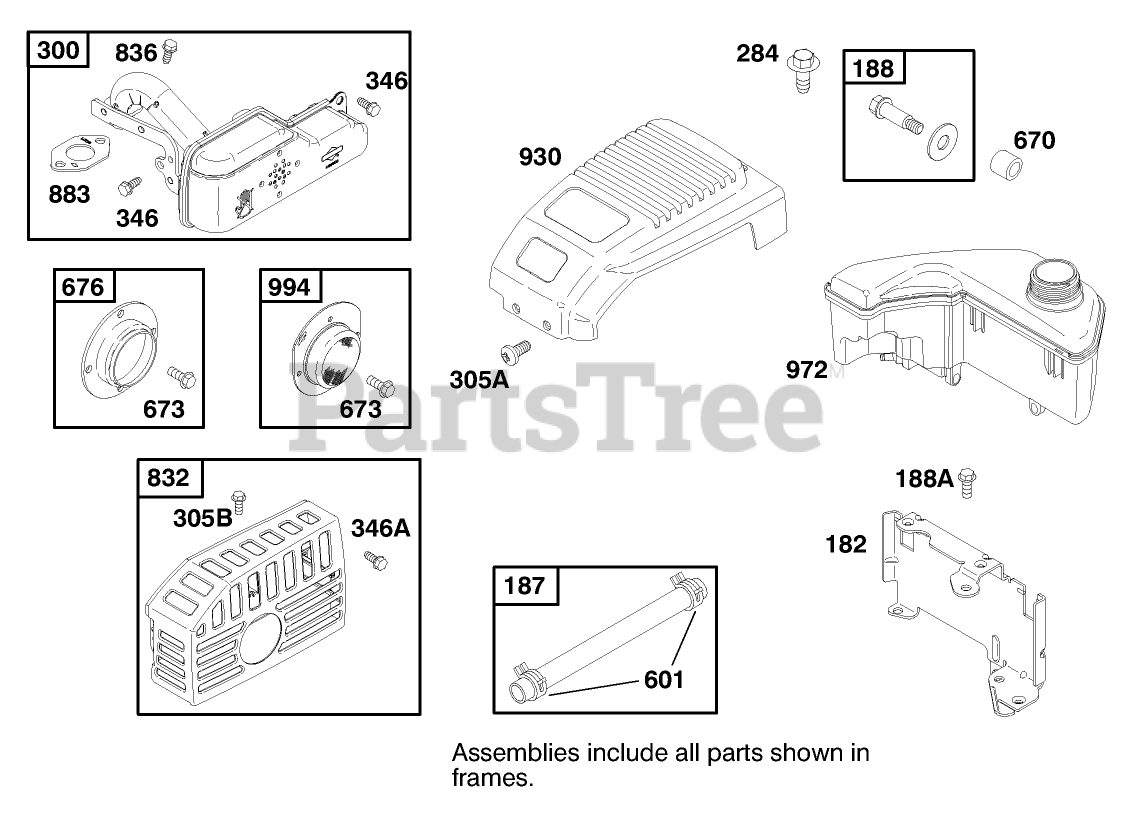 300
836
346
883
346
284
188
670
930
676
673
994
673
305A
972
PartsTree
832
305B
346A
188A
182
187
601
Assemblies include all parts shown in frames.