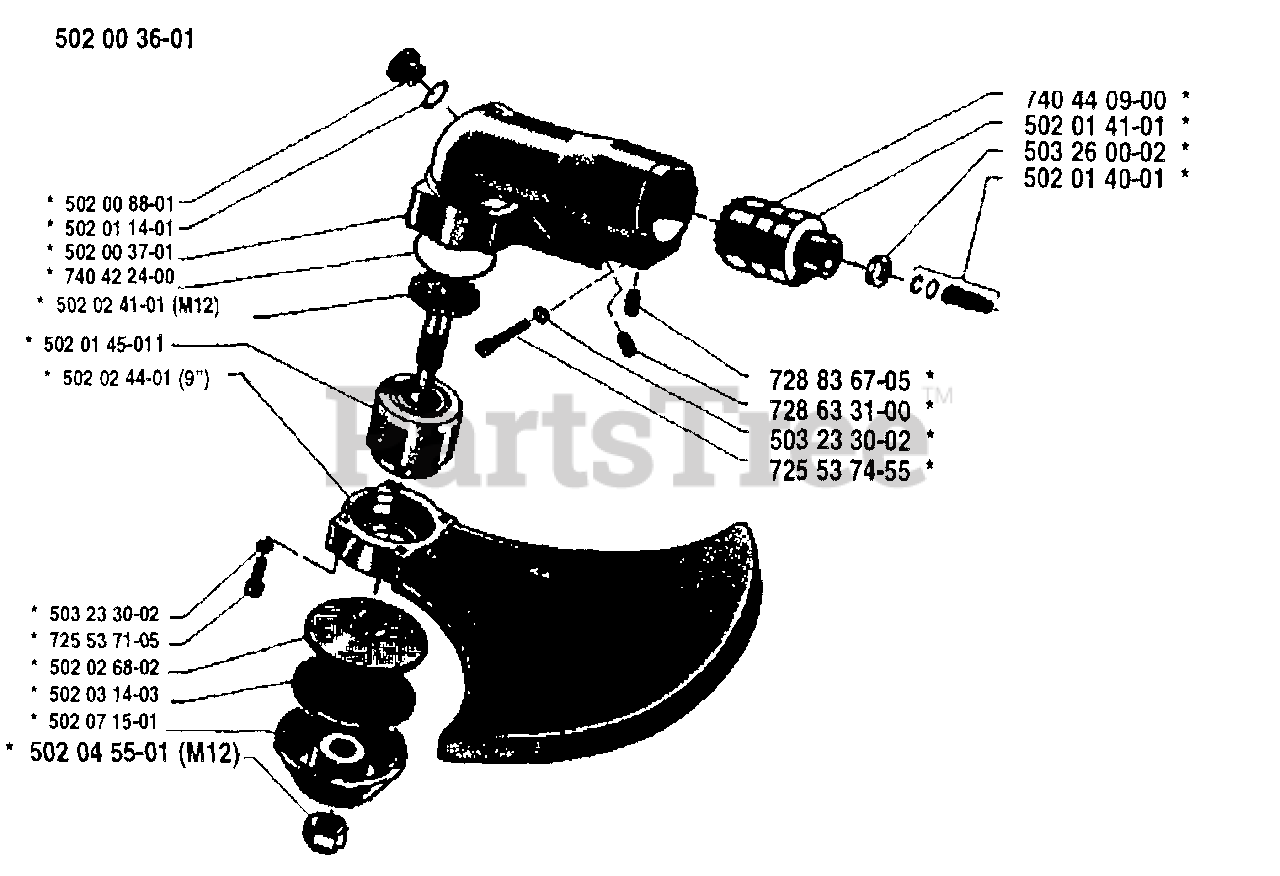 502 00 36-01

740 44 09-00 *
502 01 41-01 *
503 26 00-02 *
502 01 40-01 *

* 502 00 88-01
* 502 01 14-01
* 502 00 37-01
* 740 42 24-00
* 502 02 41-01 (M12)
* 502 01 45-011
* 502 02 44-01 (9")

728 83 67-05 *
728 63 31-00 *
503 23 30-02 *
725 53 74-55 *

PartsTree™

* 503 23 30-02
* 725 53 71-05
* 502 02 68-02
* 502 03 14-03
* 502 07 15-01
* 502 04 55-01 (M12)