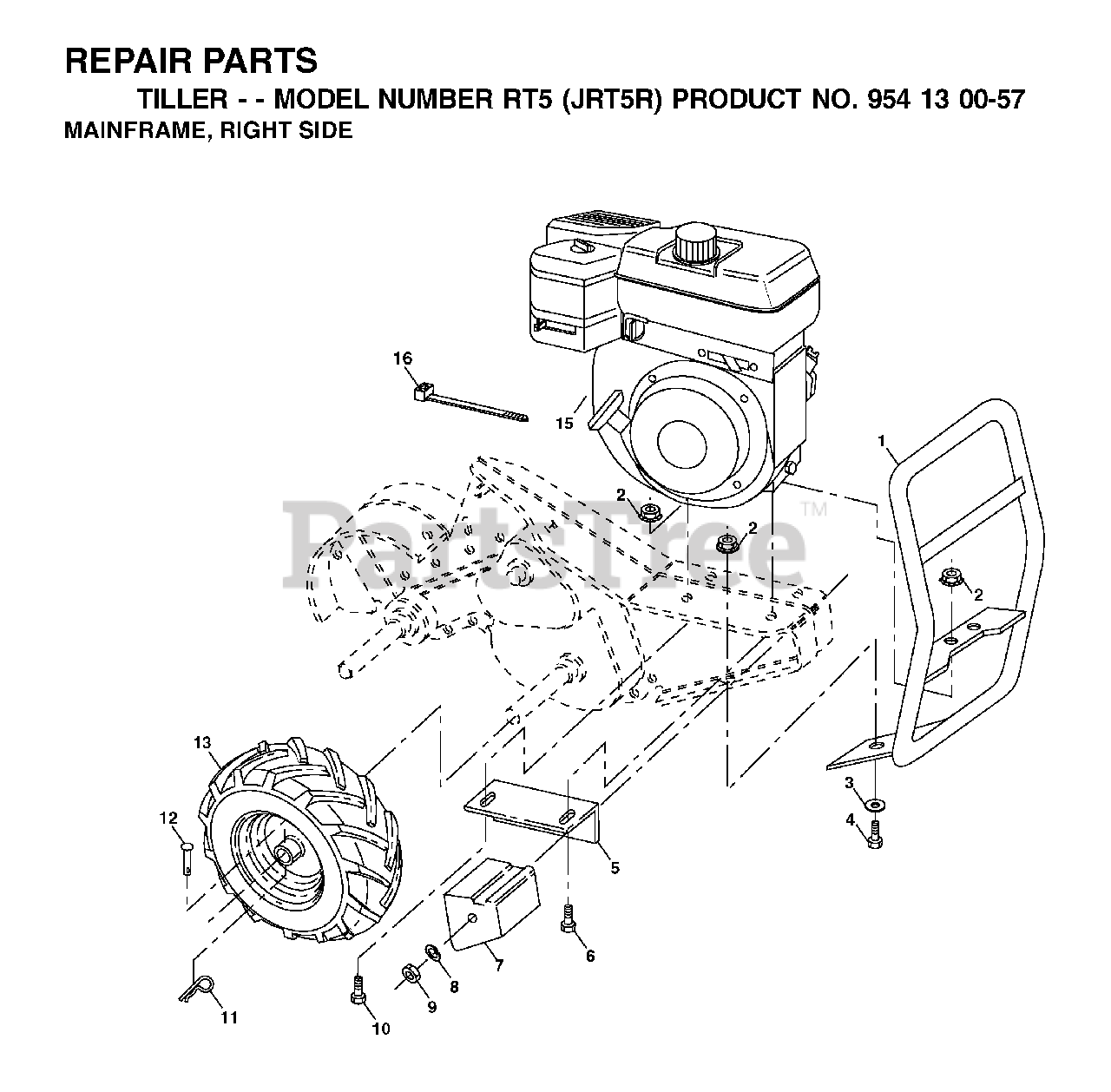 REPAIR PARTS

TILLER - - MODEL NUMBER RT5 (JRT5R) PRODUCT NO. 954 13 00-57

MAINFRAME, RIGHT SIDE

16
15
1
2
2
2
PartsTree™
13
12
3
4
5
6
7
8
9
10
11