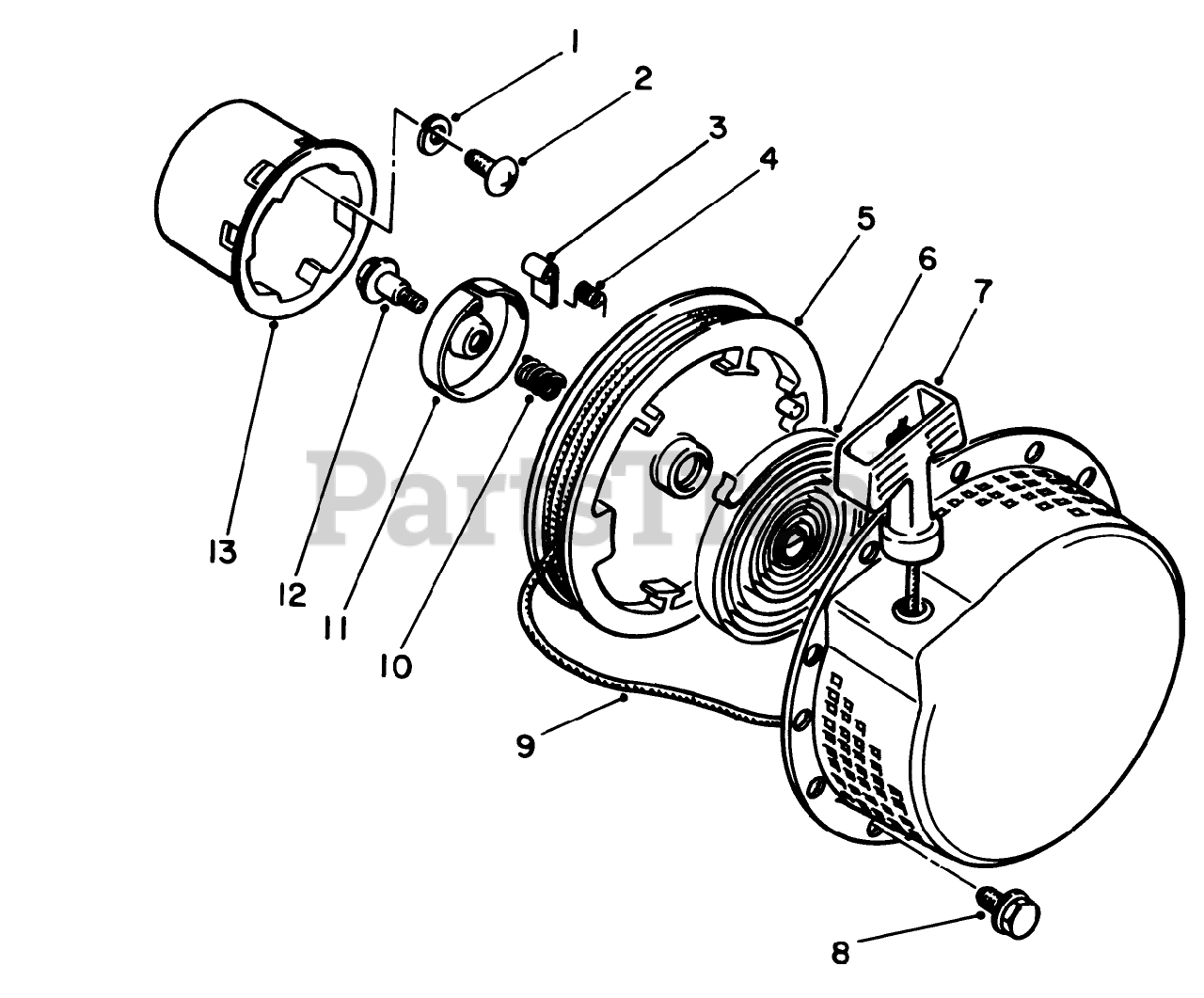 1
2
3
4
5
6
7
13
12
11
10
9
8
PartsTree