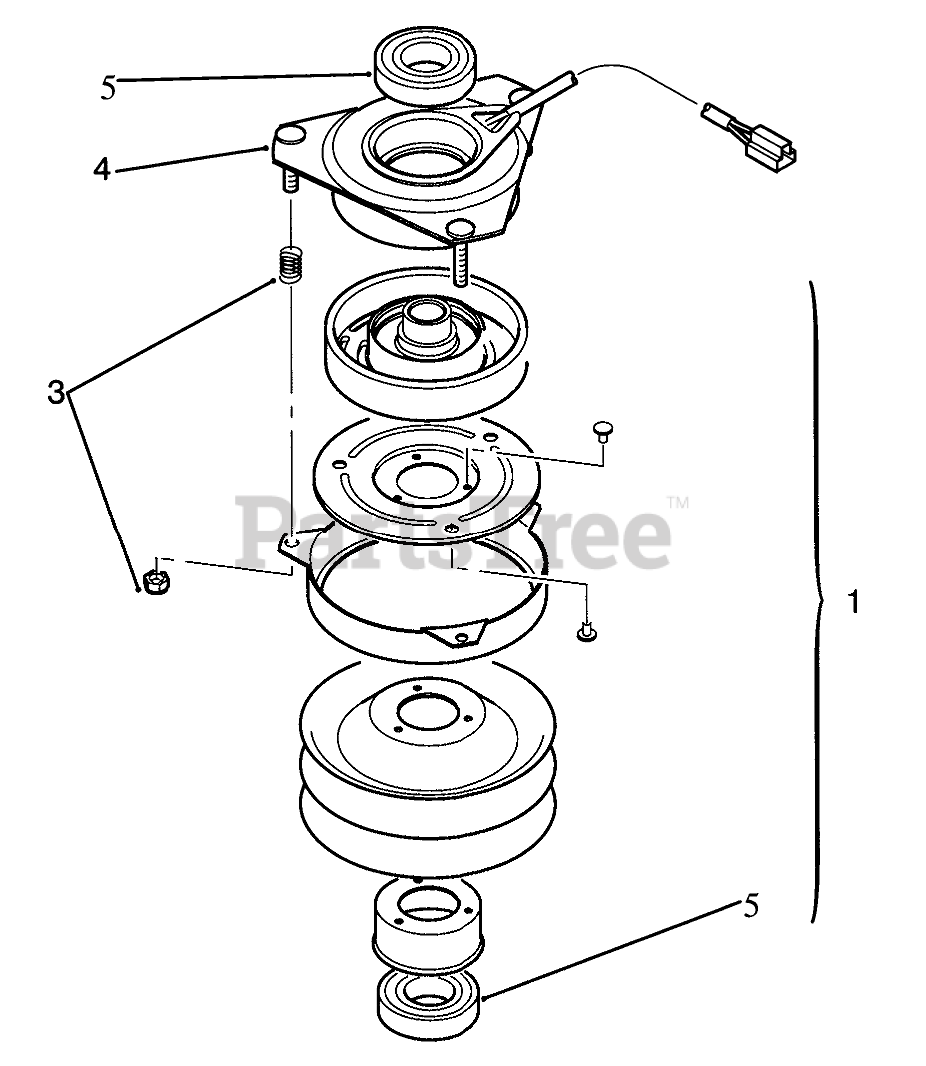 5
4
3
PartsTree™
1
5