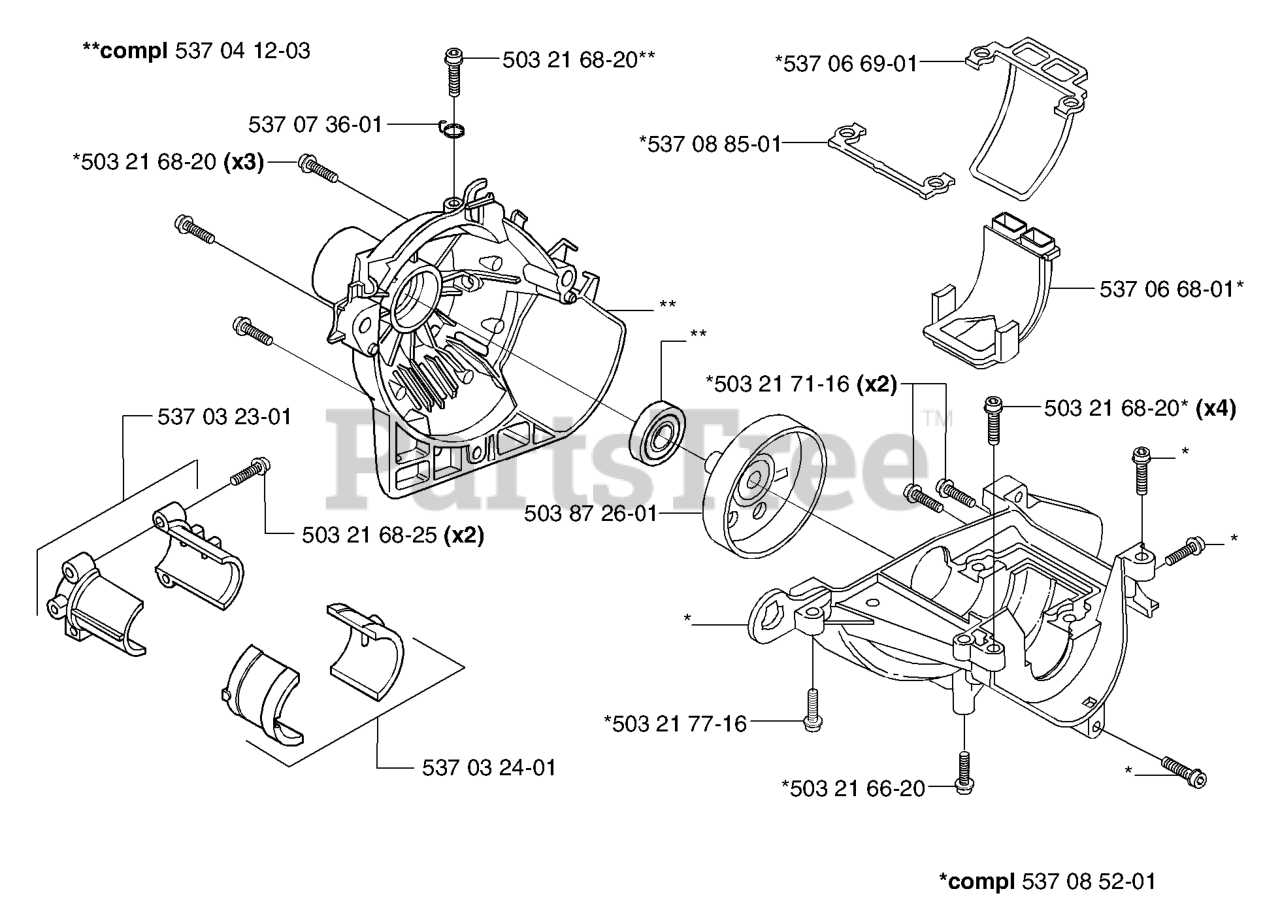 **compl 537 04 12-03

503 21 68-20**

537 07 36-01

*503 21 68-20 (x3)

*537 06 69-01

*537 08 85-01

537 06 68-01*

**

**

*503 21 71-16 (x2)

503 21 68-20* (x4)

PartsTree™

537 03 23-01

503 21 68-25 (x2)

503 87 26-01

*

*

*

*503 21 77-16

537 03 24-01

*503 21 66-20

*

*compl 537 08 52-01