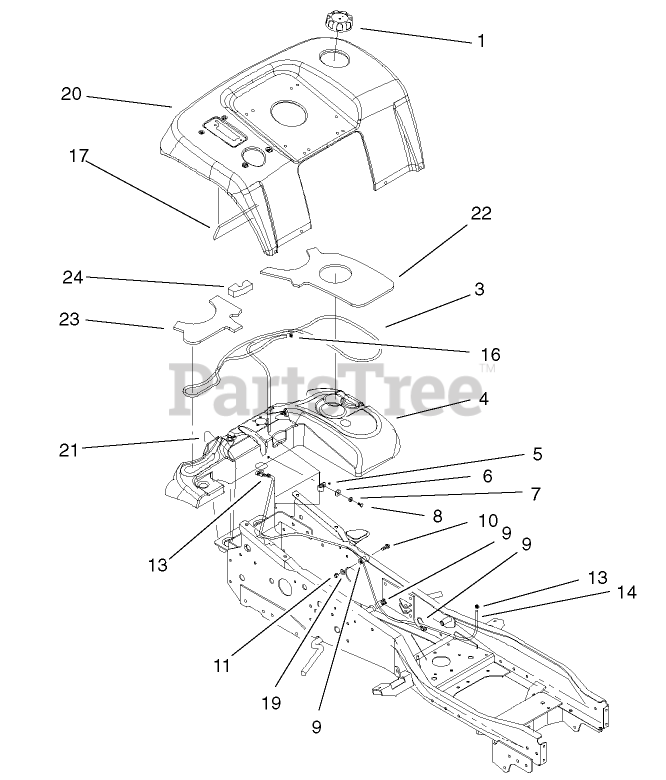 1
20
17
22
24
3
23
16
PartsTree™
4
21
5
6
7
8
10
9
9
13
13
14
11
19
9