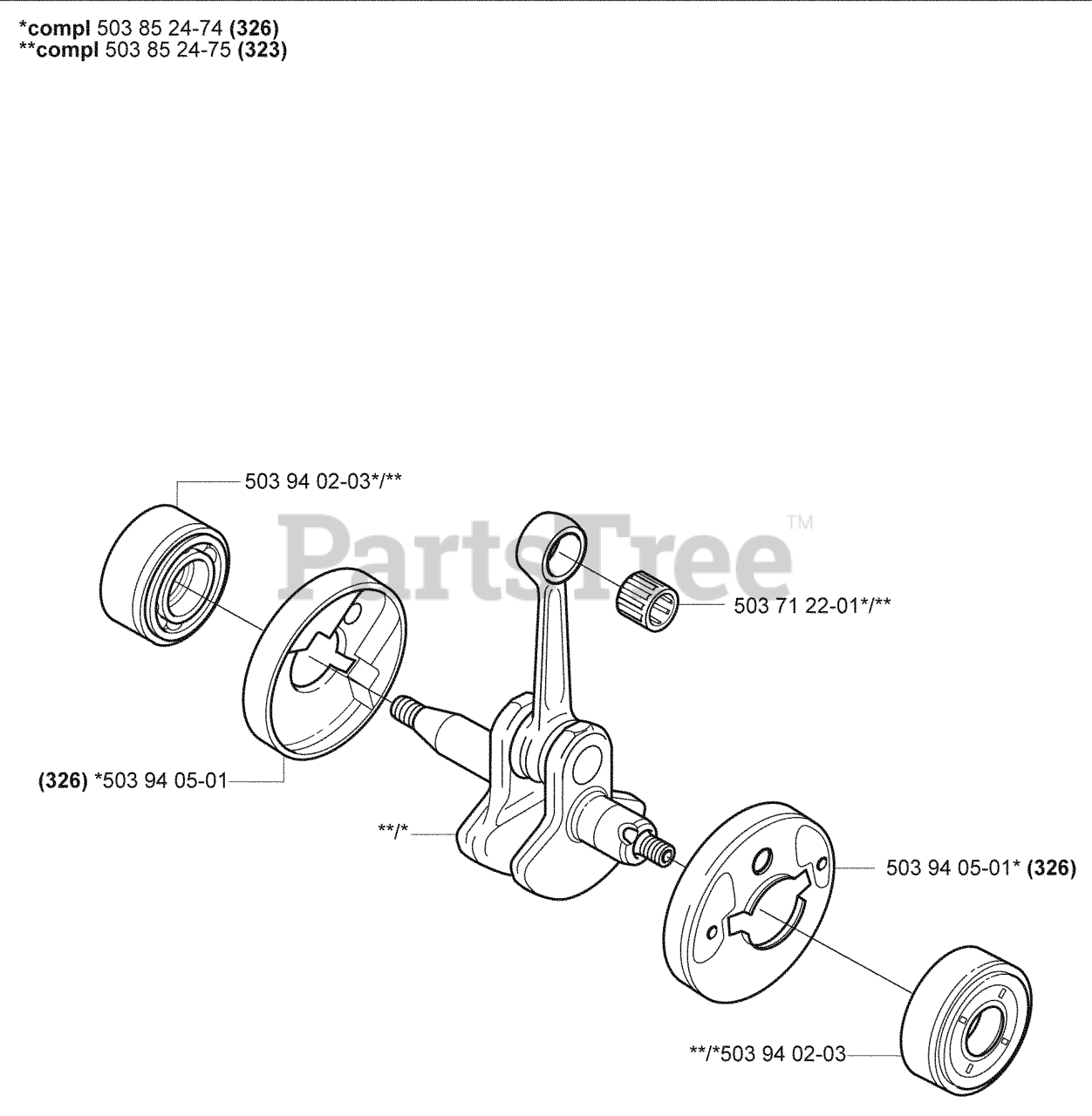 *compl 503 85 24-74 (326)
**compl 503 85 24-75 (323)

503 94 02-03*/**

PartsTree™

503 71 22-01*/**

(326) *503 94 05-01

**/*

503 94 05-01* (326)

**/*503 94 02-03