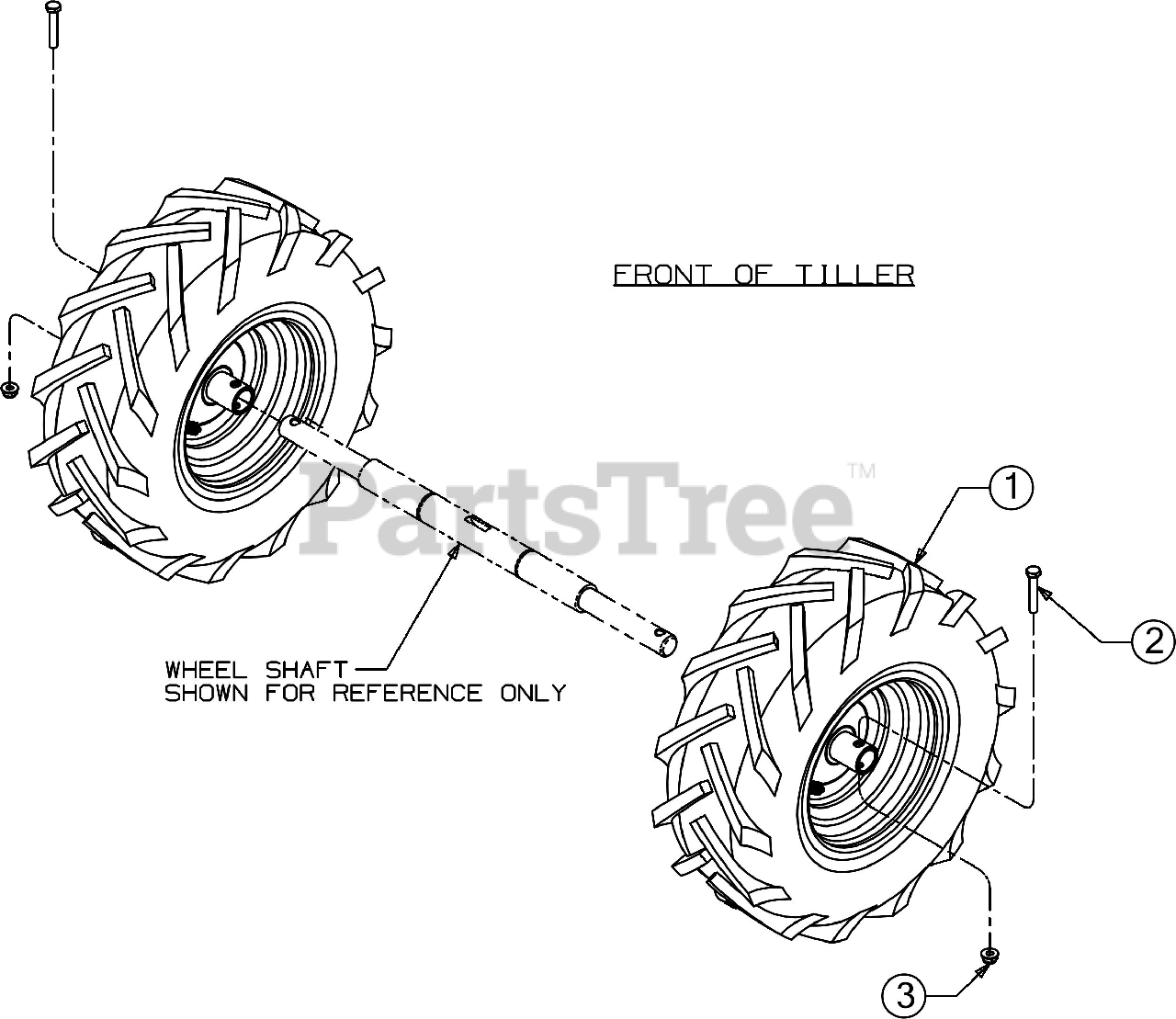 FRONT OF TILLER

PartsTree™

1

2

WHEEL SHAFT
SHOWN FOR REFERENCE ONLY

3