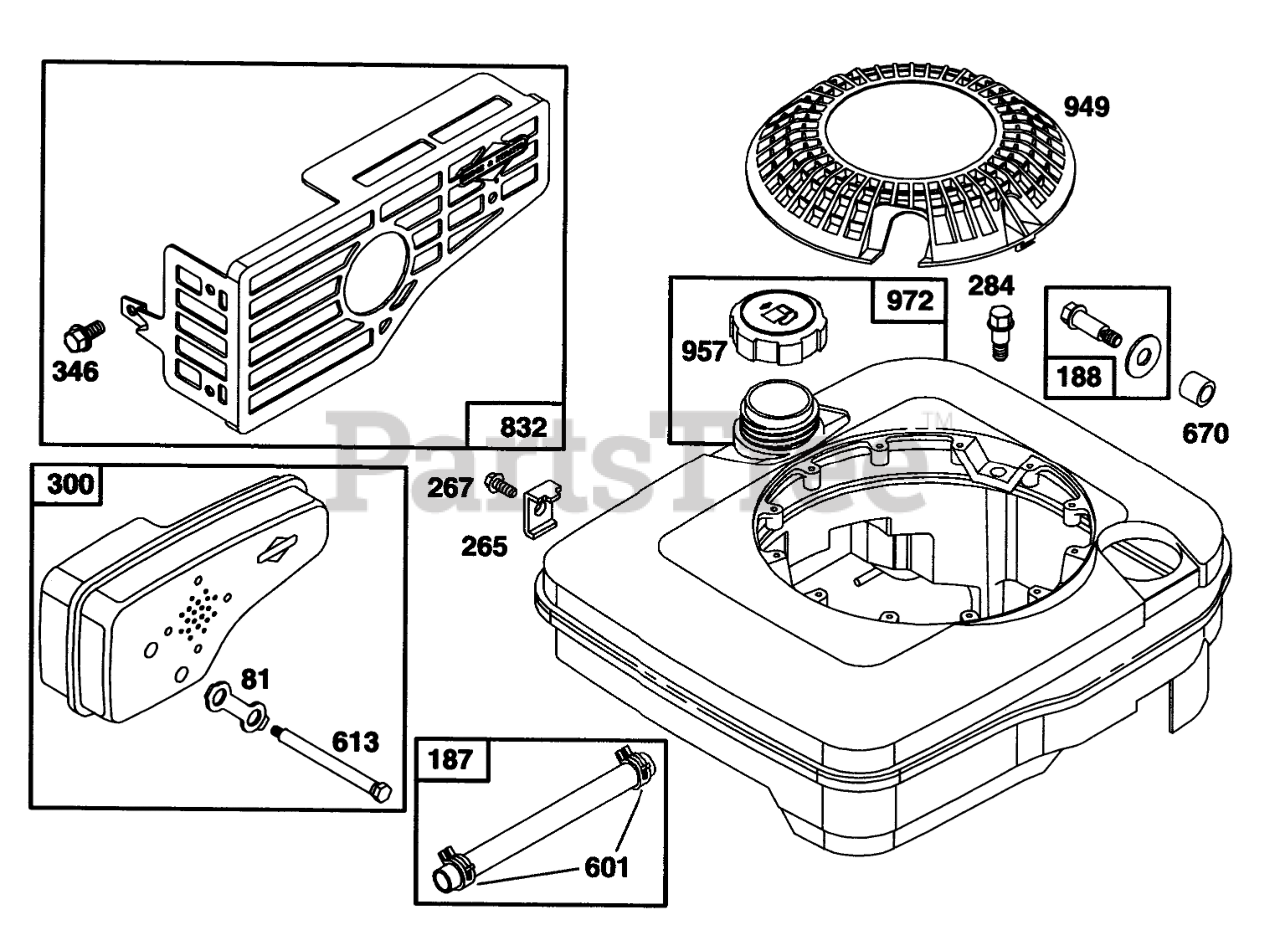 949

346

832

972

957

284

188

670

PartsTree™

300

267

265

81

613

187

601