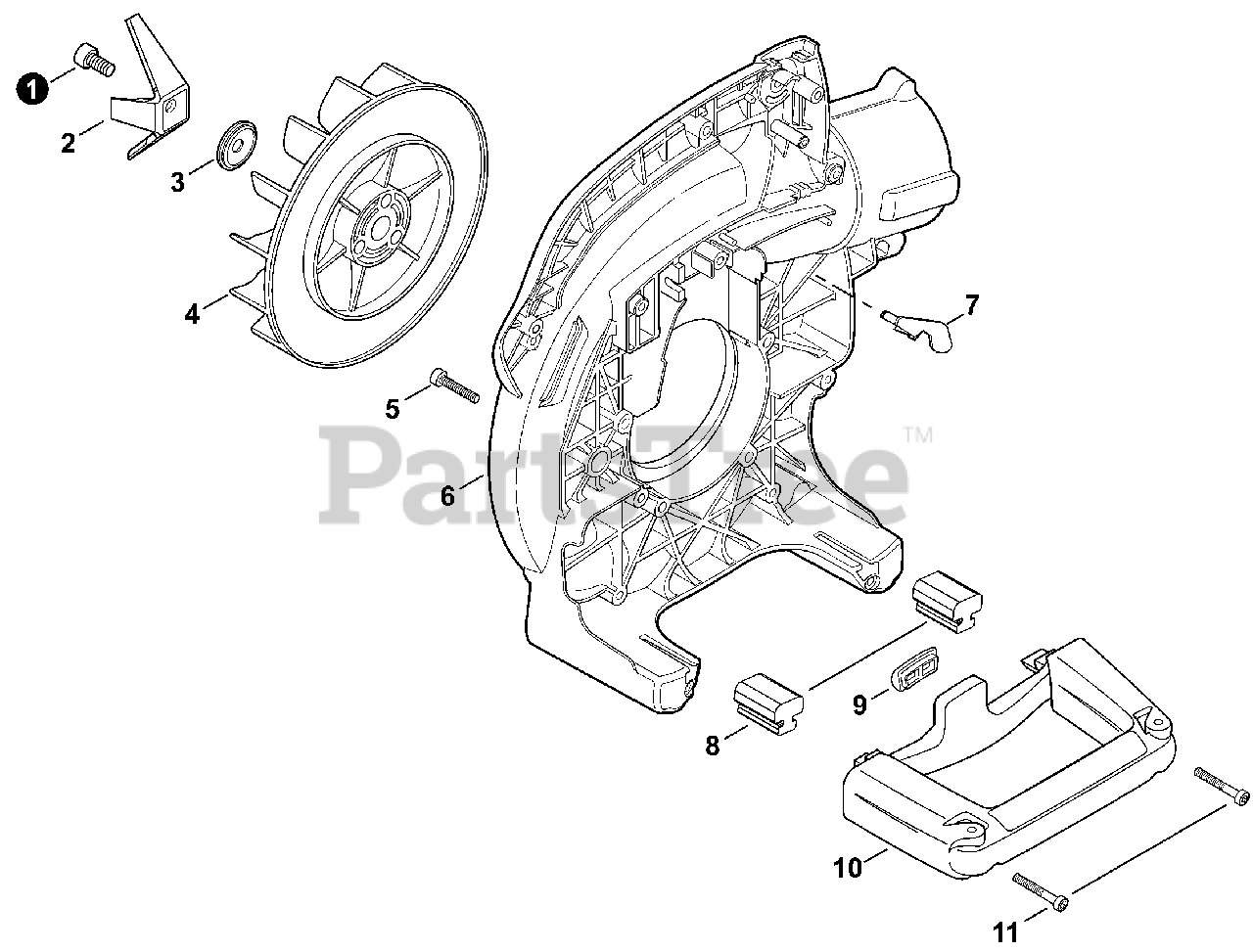 1
2
3
4
5
6
7
PartsTree™
8
9
10
11