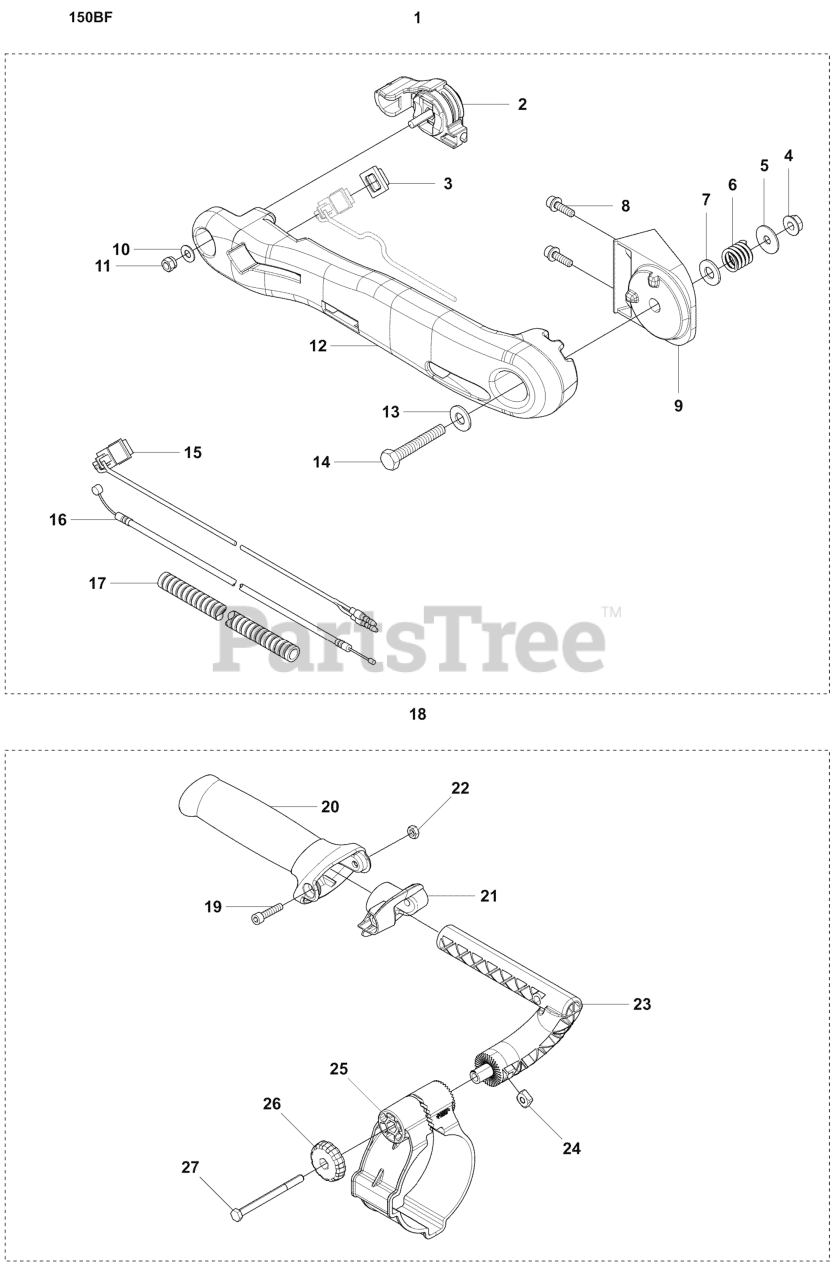 150BF

1

2
3
8
7
6
5
4
10
11
12
9
13
14
15
16
17

PartsTree™

18

20
22
19
21
23
25
26
24
27