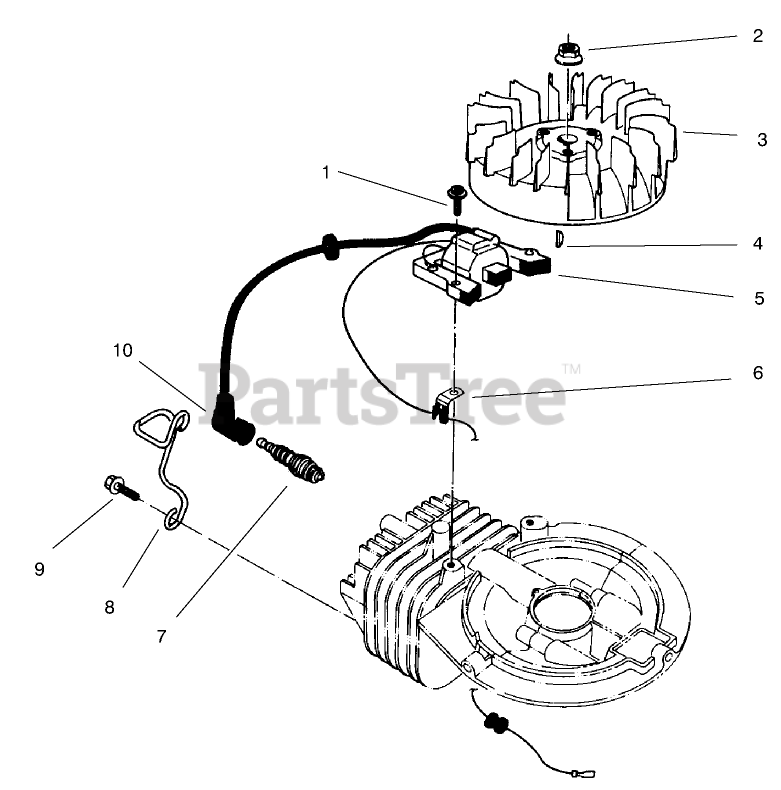 2
3
1
4
5
10
PartsTree™
6
9
8
7