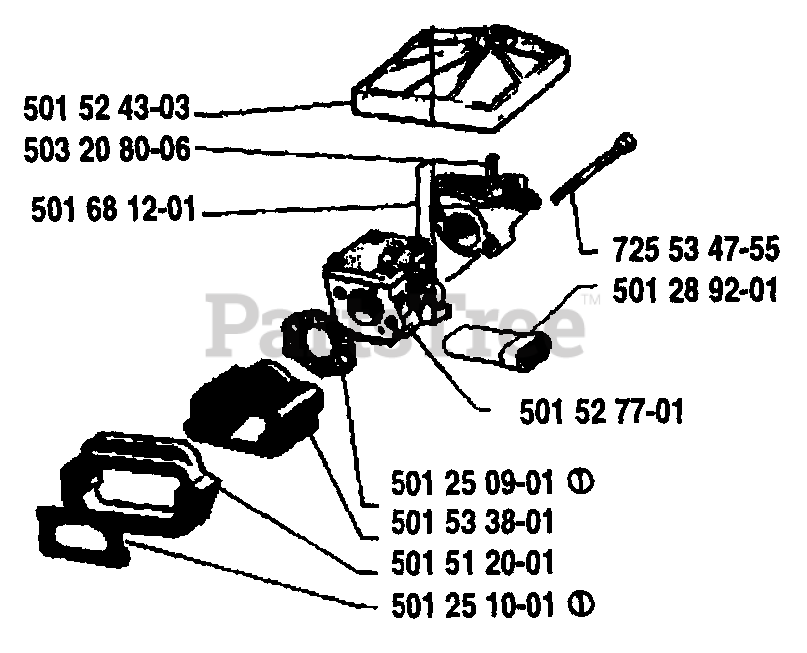 501 52 43-03
503 20 80-06
501 68 12-01
725 53 47-55
501 28 92-01
PartsTree™
501 52 77-01
501 25 09-01 ①
501 53 38-01
501 51 20-01
501 25 10-01 ①