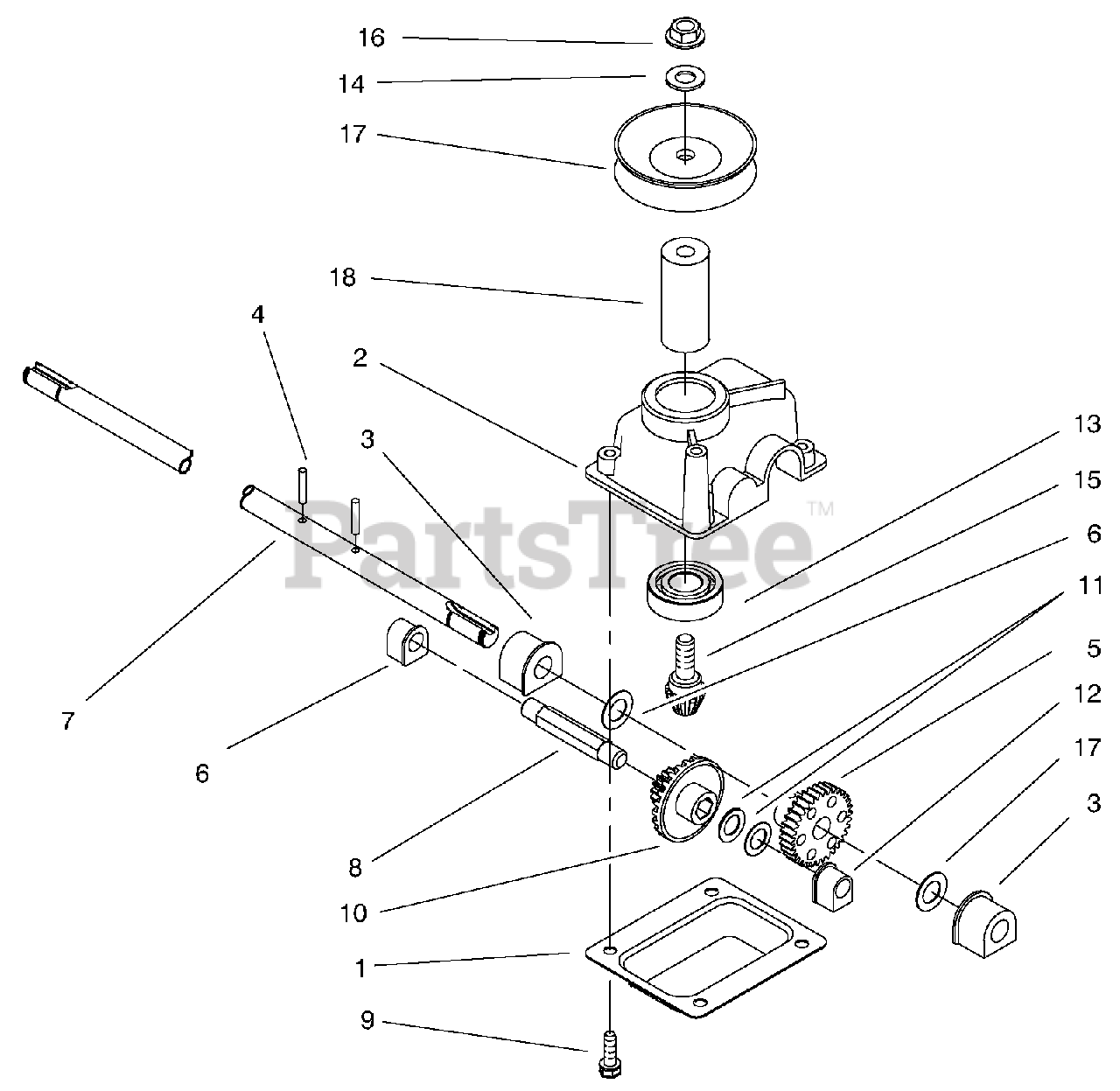 16
14
17
18
4
2
3
13
15
6
11
5
12
17
3
7
6
8
10
1
9
PartsTree™