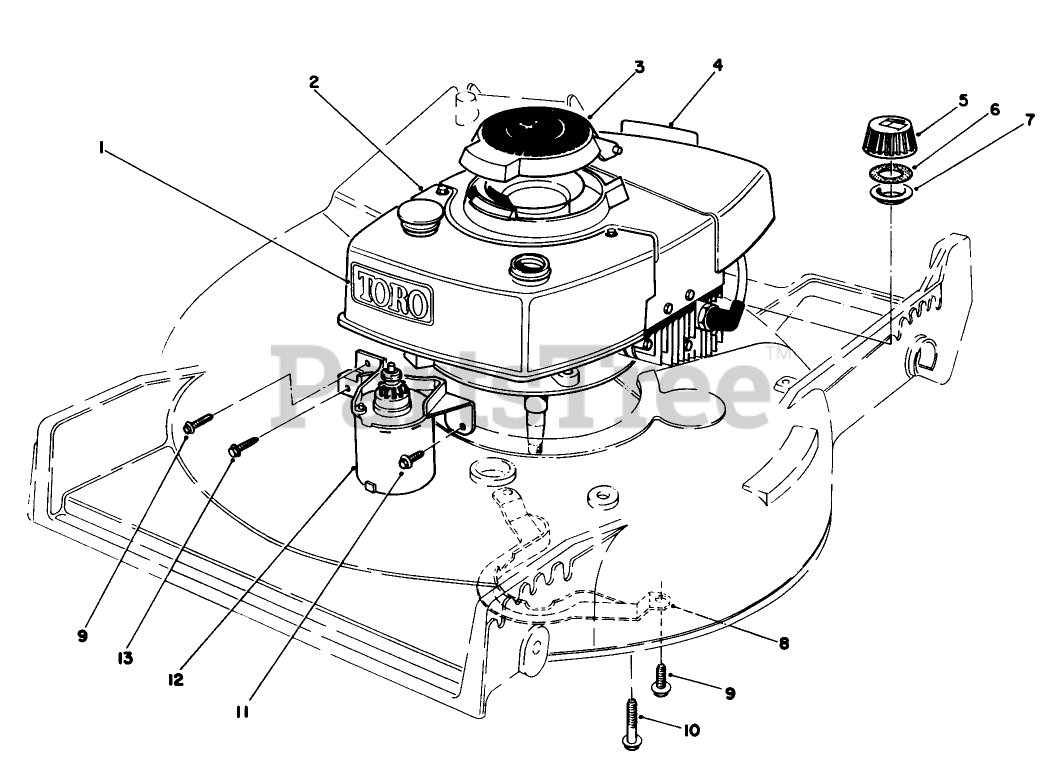 1
2
3
4
5
6
7
TORO
PartsTree™
9
13
12
11
8
9
10