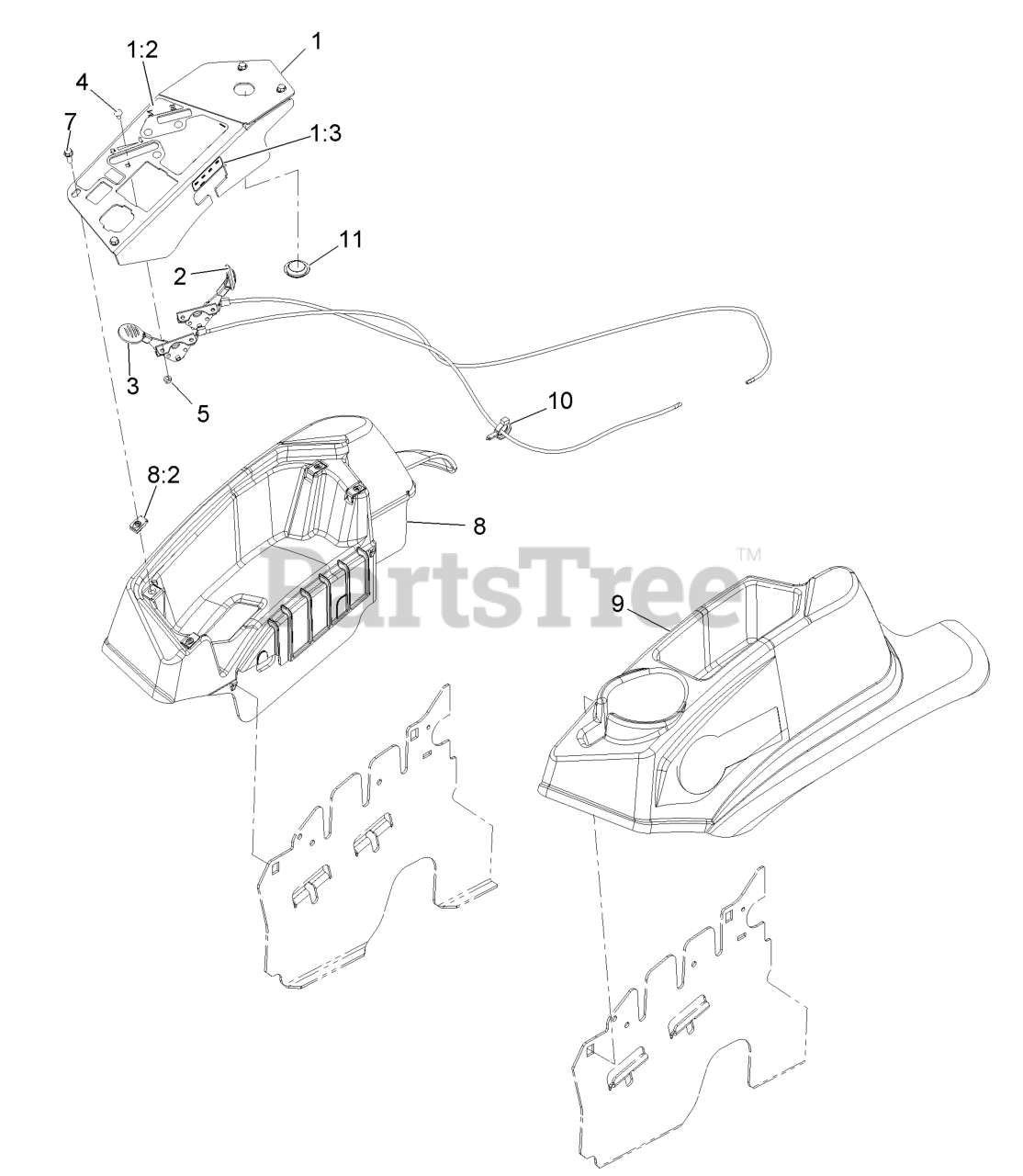 1:2
1
4
7
1:3
11
2
3
5
10
8:2
8
PartsTree™
9