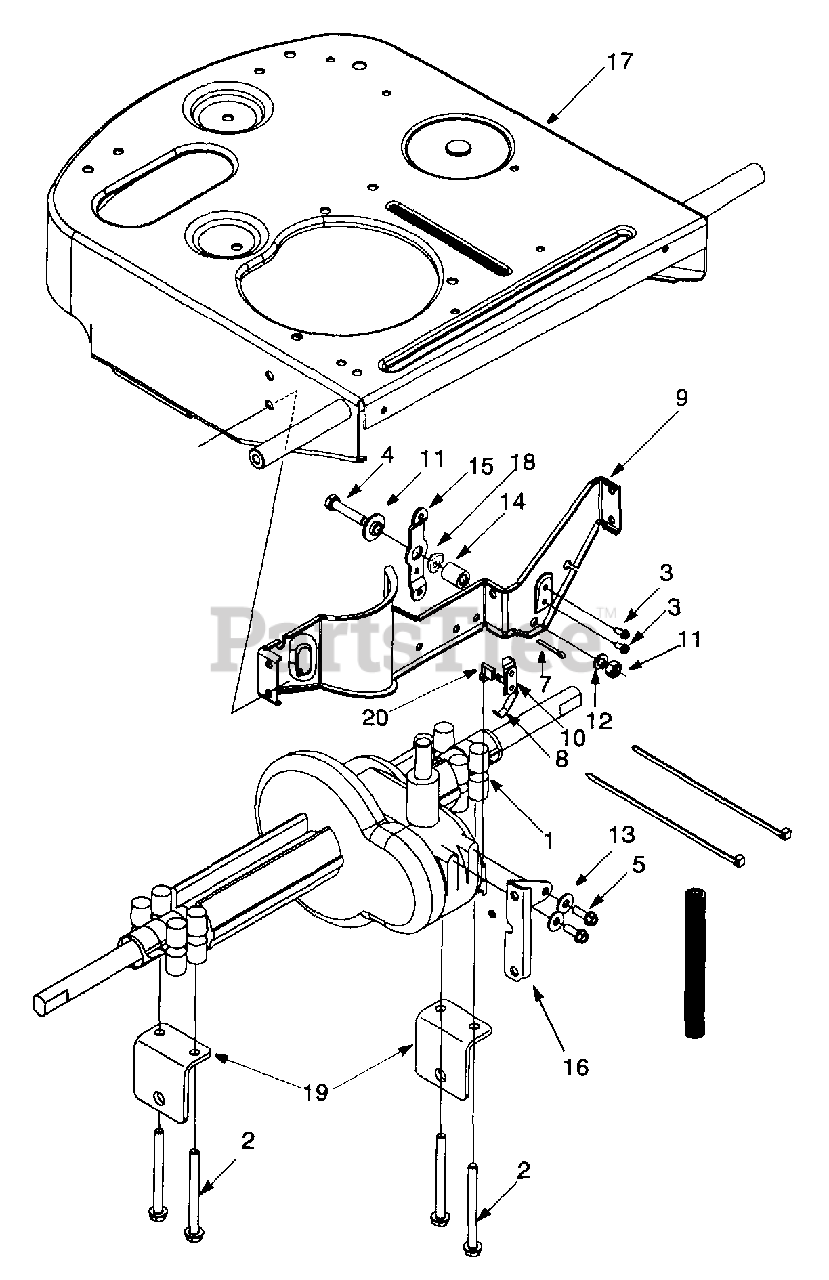 17
9
4
11
15
18
14
3
3
11
PartsTree™
7
12
20
10
8
1
13
5
16
19
2
2