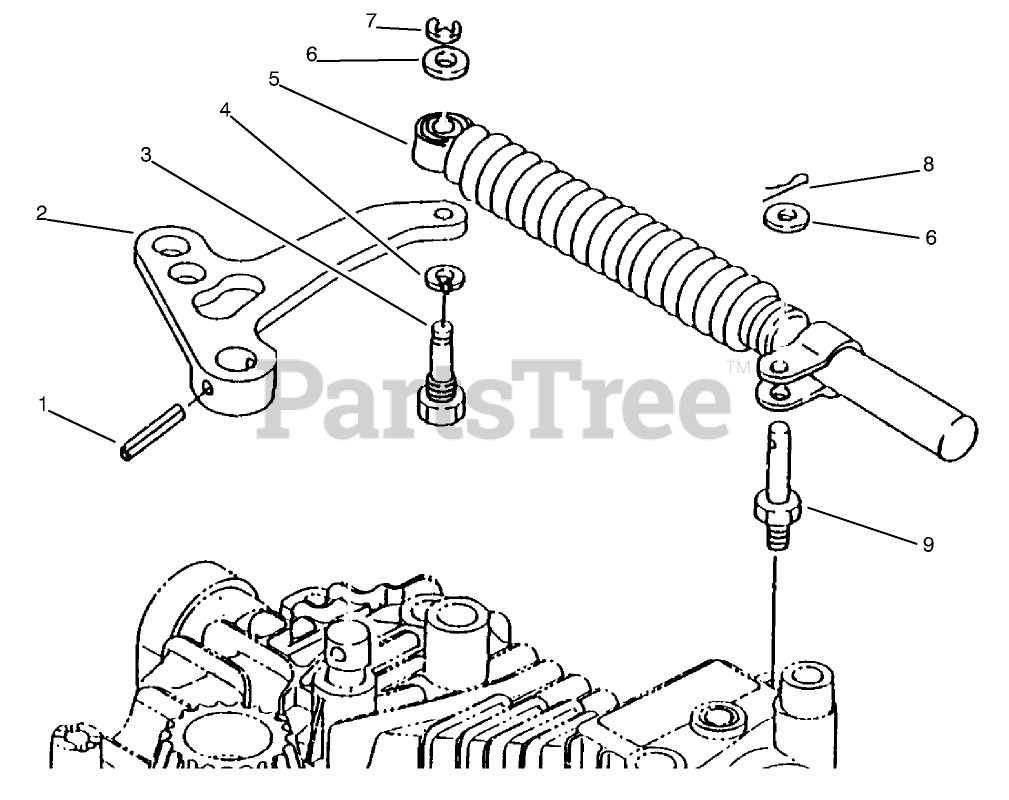 7
6
5
4
3
2
1
8
6
9
PartsTree™