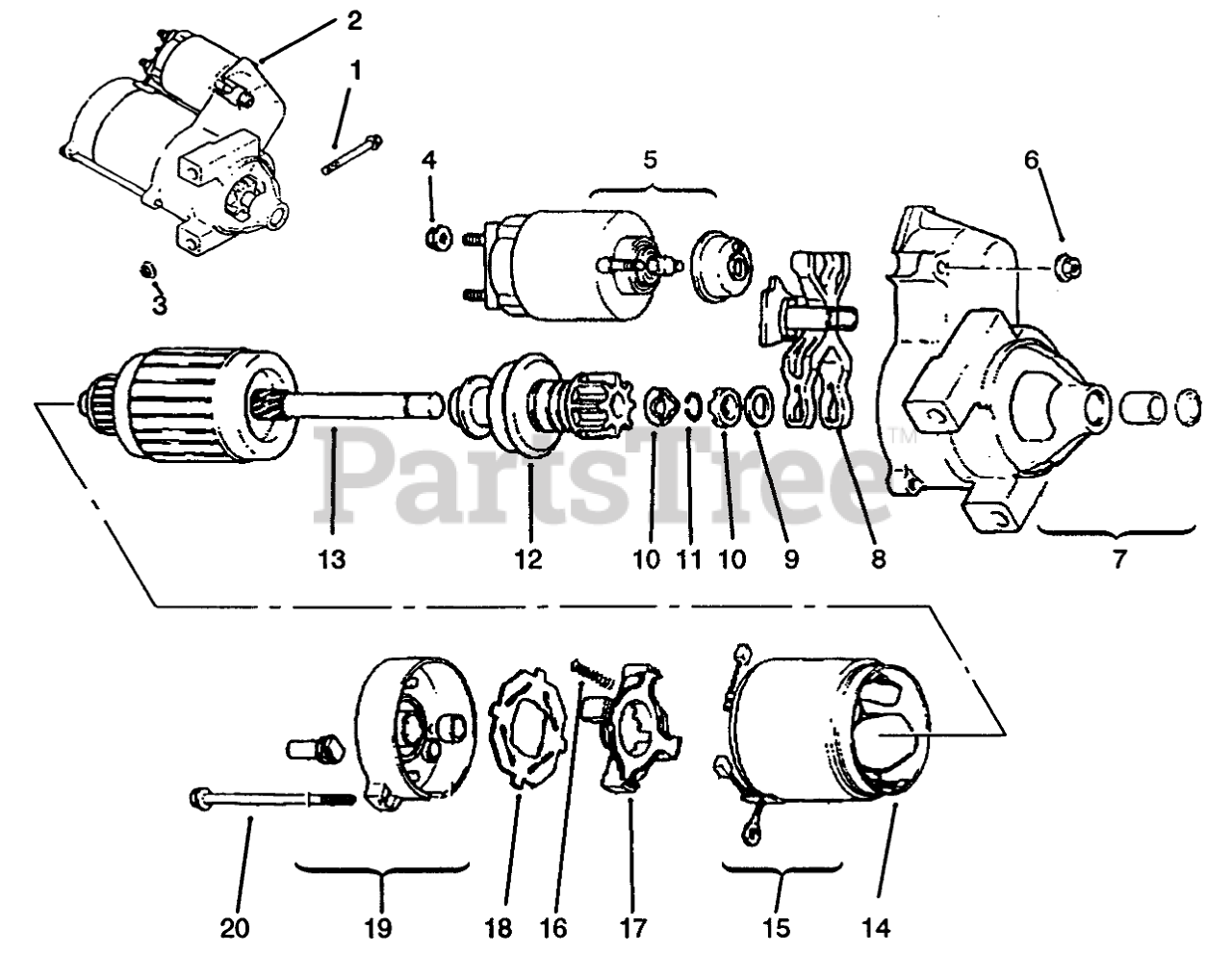 2
1
4
5
6
3
PartsTree™
13
12
10
11
10
9
8
7
20
19
18
16
17
15
14