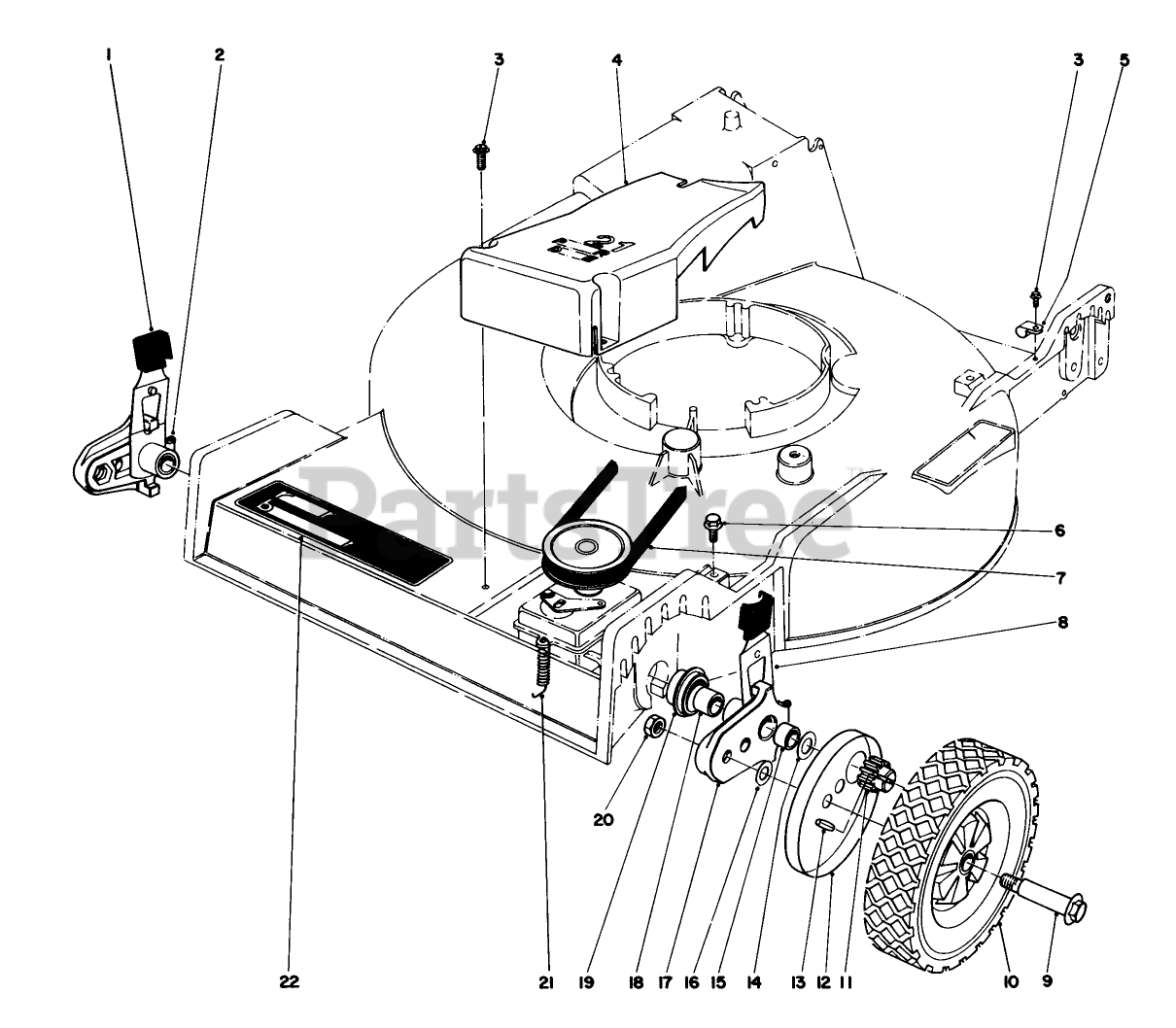 1
2
3
4
3
5
PartsTree
6
7
8
20
22
21
19
18
17
16
15
14
13
12
11
10
9