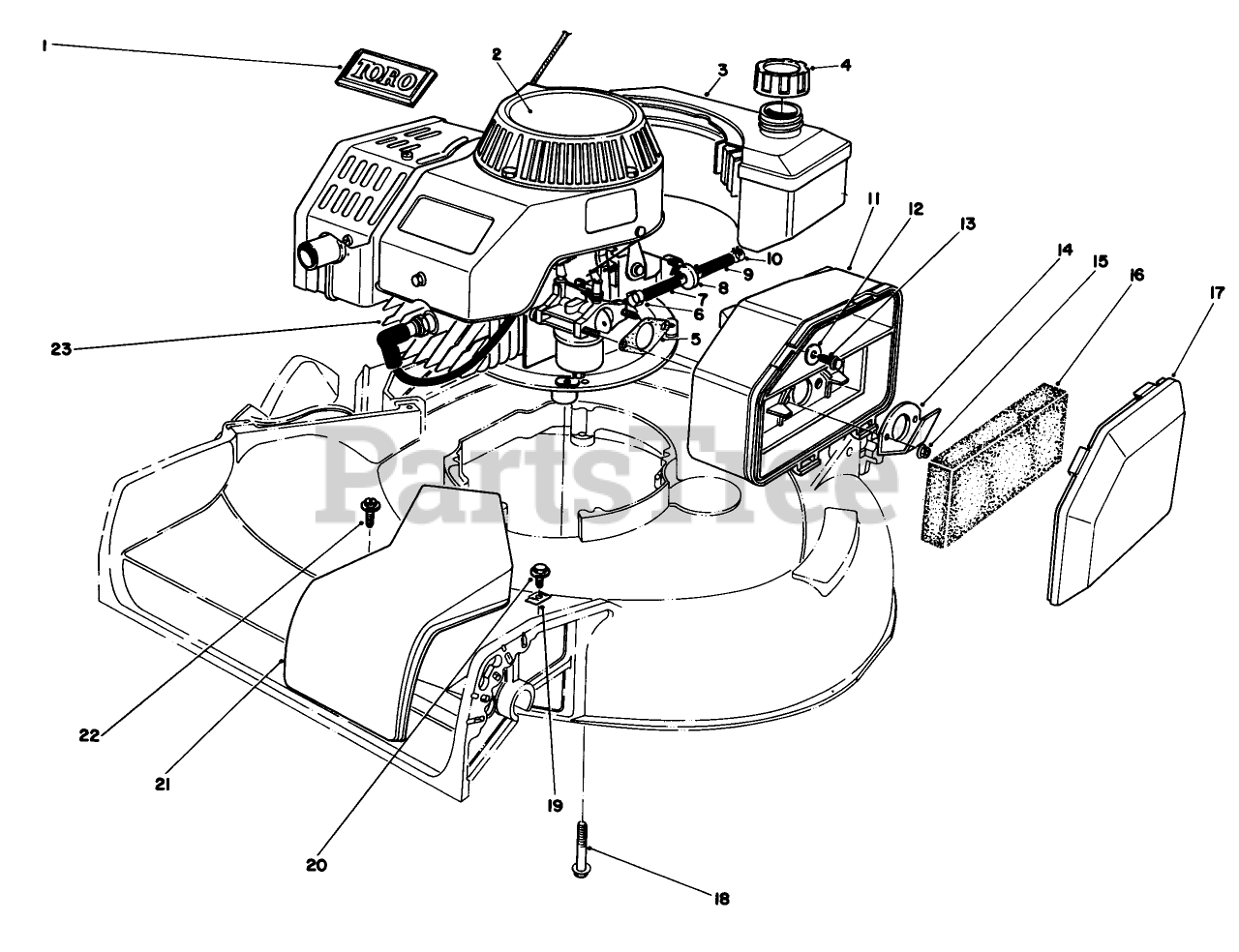 1
TORO
2
3
4
11
12
13
14
15
16
17
10
9
8
7
6
5
23
PartsTree
22
21
20
19
18