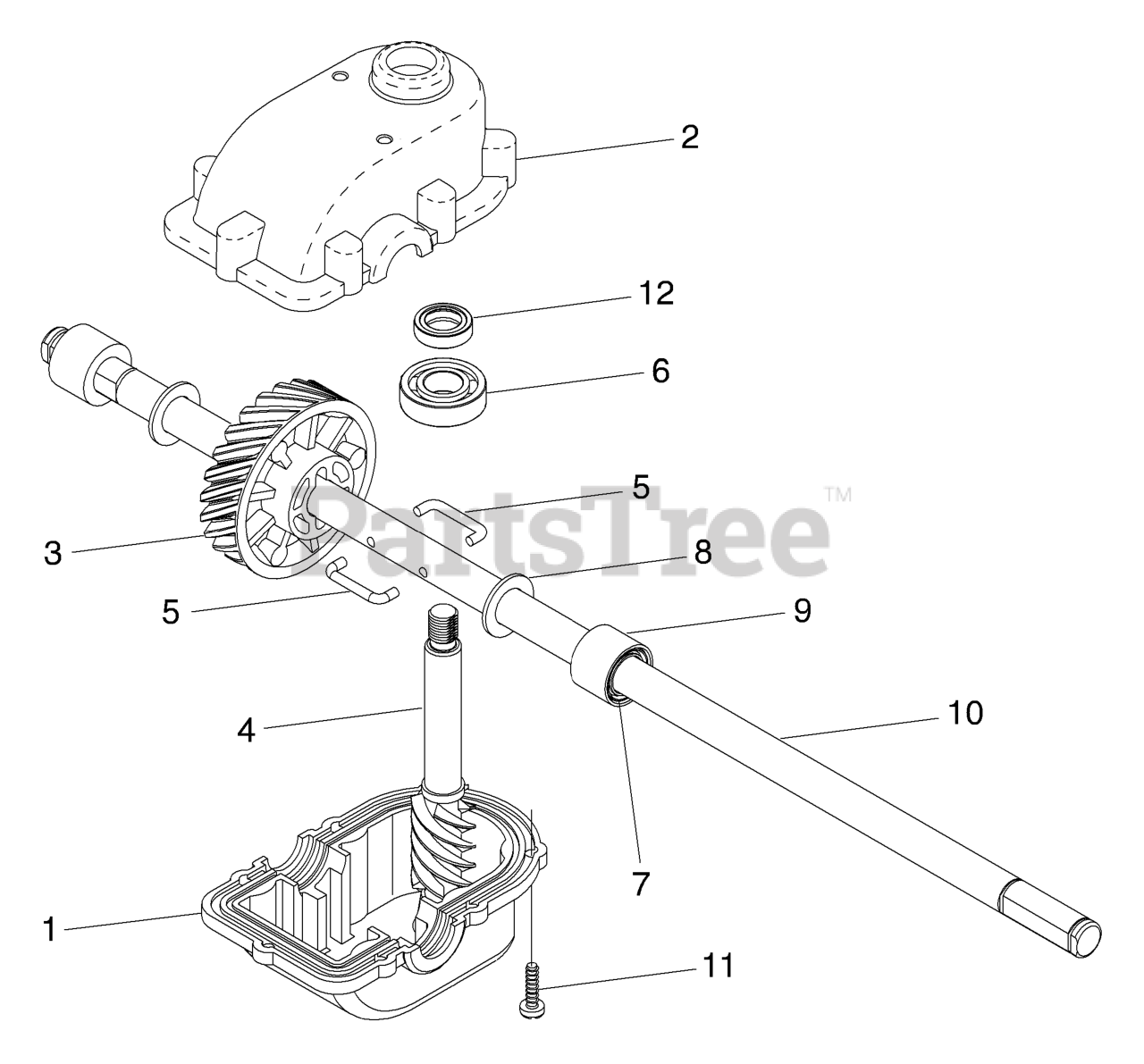 2

12

6

5

PartsTree™

3

8

5

9

4

10

7

1

11