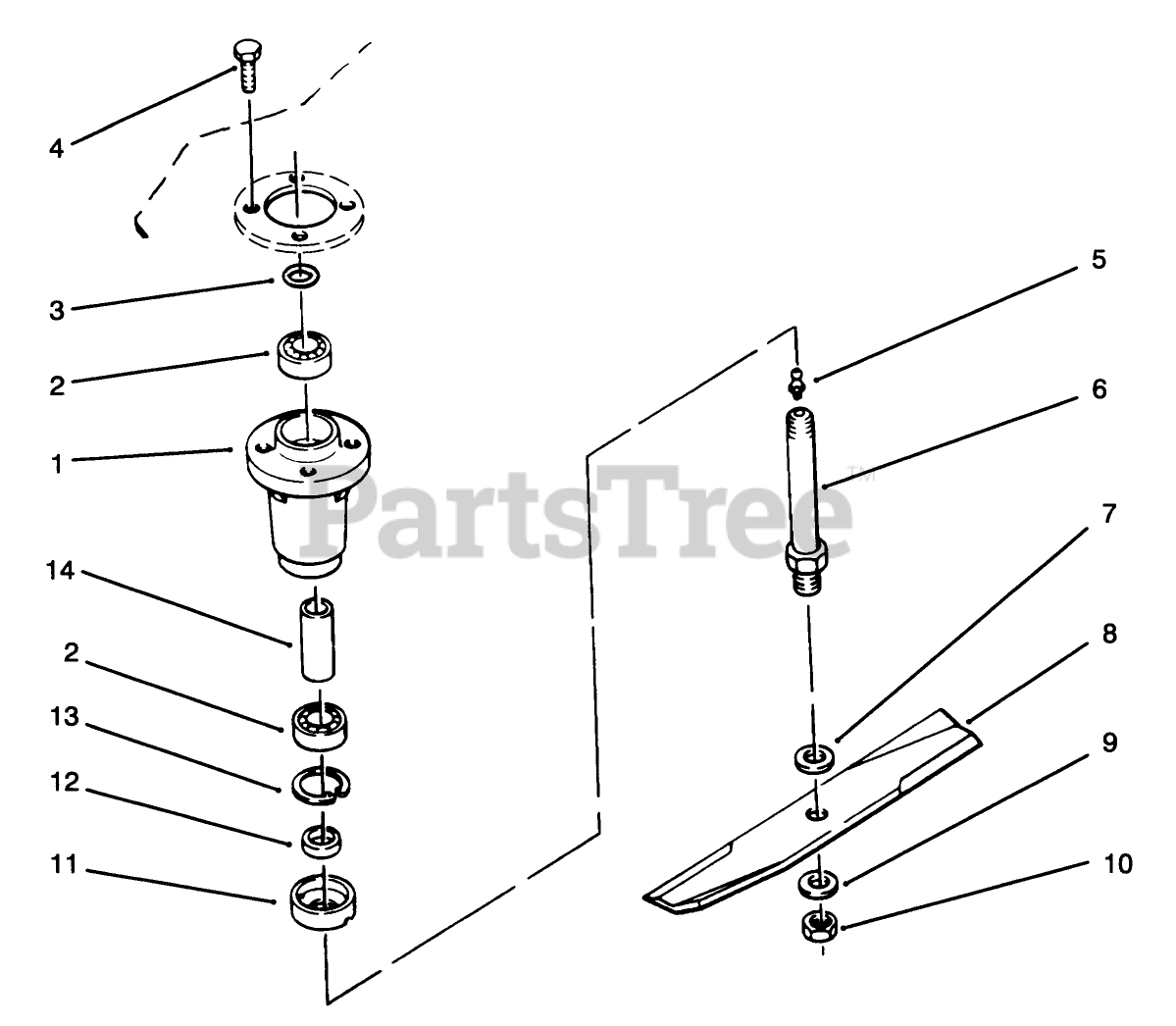 4
3
2
1
14
2
13
12
11
5
6
7
8
9
10
PartsTree™