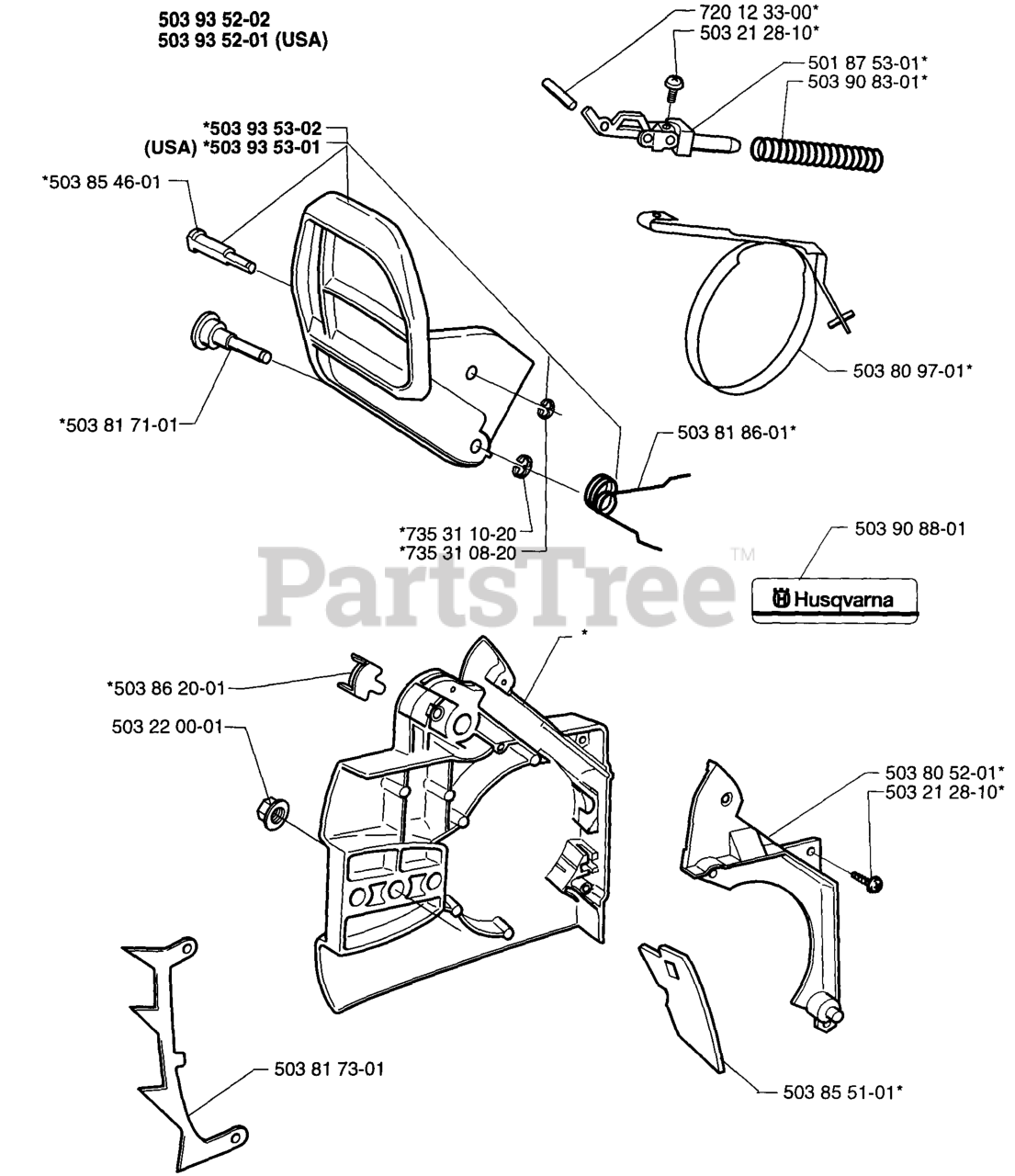 503 93 52-02
503 93 52-01 (USA)

720 12 33-00*
503 21 28-10*
501 87 53-01*
503 90 83-01*

*503 93 53-02
(USA) *503 93 53-01

*503 85 46-01

503 80 97-01*

*503 81 71-01

503 81 86-01*

*735 31 10-20
*735 31 08-20

503 90 88-01

PartsTree™

Husqvarna

*

*503 86 20-01

503 22 00-01

503 80 52-01*
503 21 28-10*

503 81 73-01

503 85 51-01*