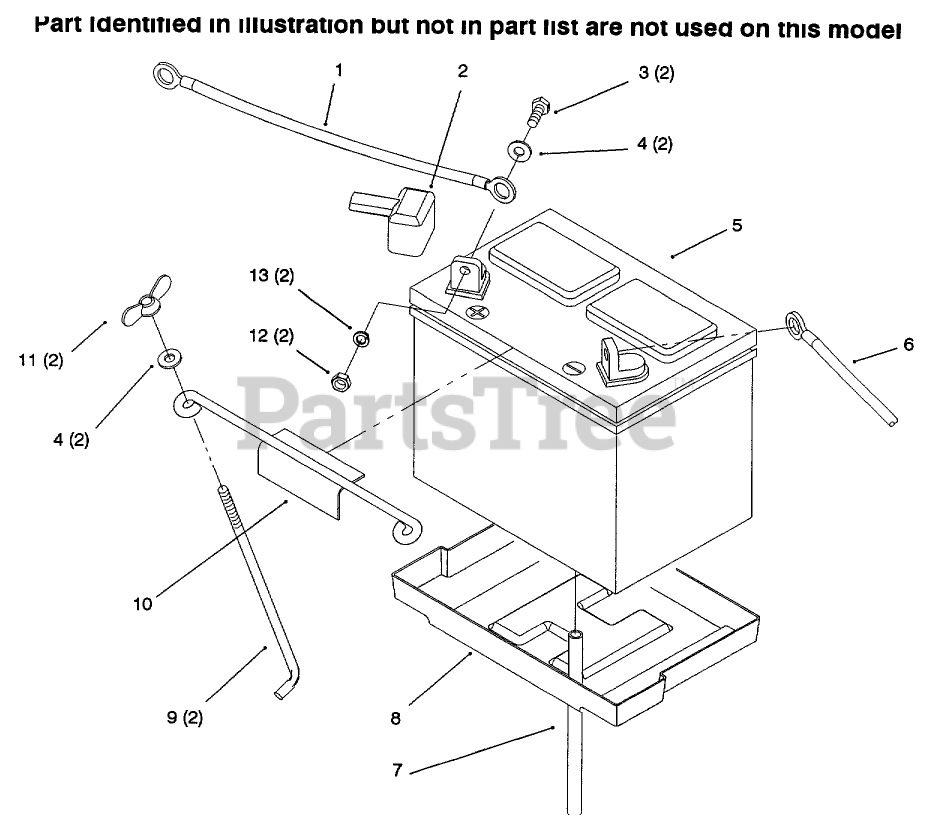 Part Identified in illustration but not in part list are not used on this model

1

2

3 (2)

4 (2)

5

13 (2)

12 (2)

11 (2)

4 (2)

6

PartsTree

10

9 (2)

8

7