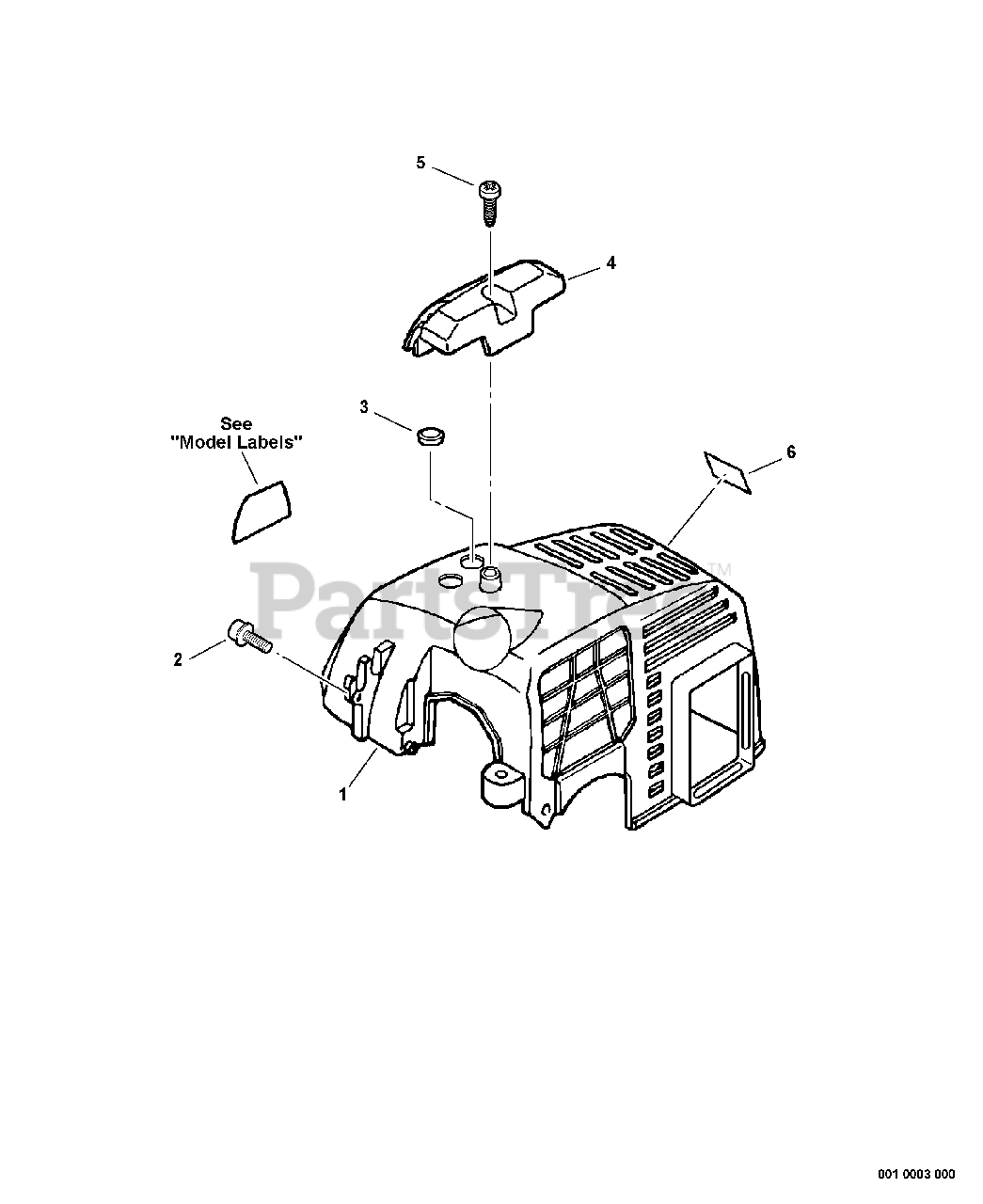 5

4

3

See "Model Labels"

6

PartsTree™

2

1

001 0003 000