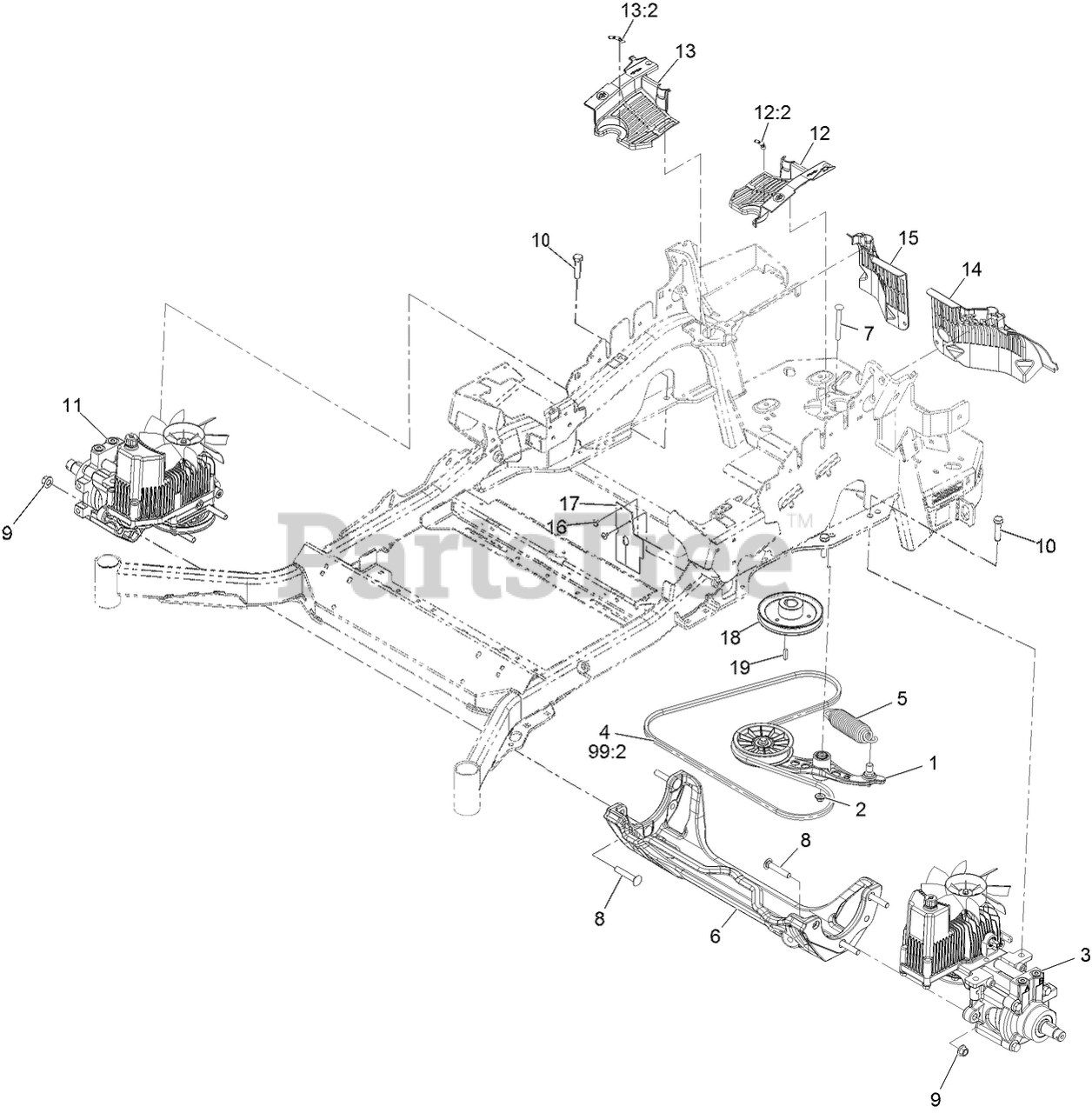 13:2
13
12:2
12
10
15
14
7
11
9
17
16
PartsTree™
10
18
19
5
4
99:2
1
2
8
8
6
3
9