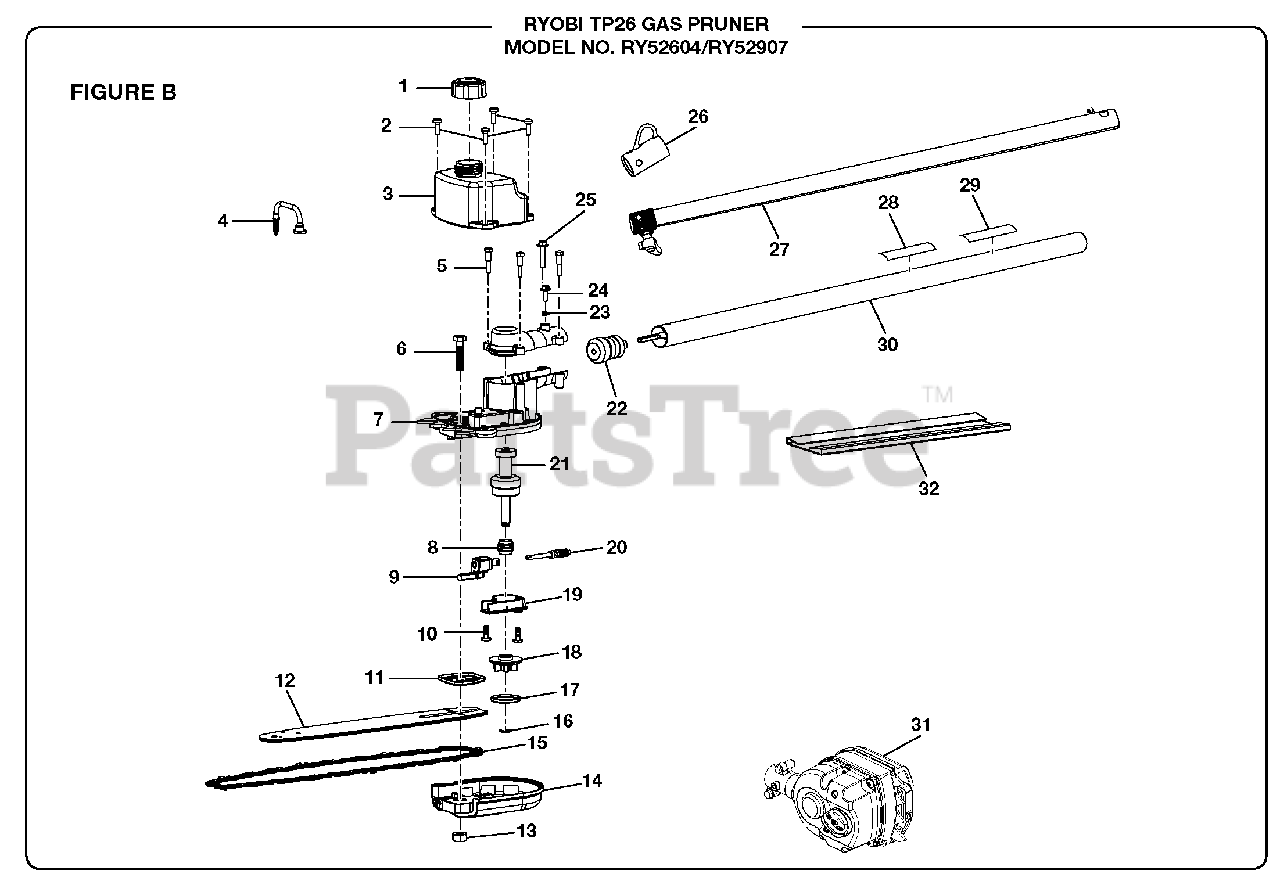 RYOBI TP26 GAS PRUNER
MODEL NO. RY52604/RY52907

FIGURE B

1
2
3
4
5
6
7
8
9
10
11
12
13
14
15
16
17
18
19
20
21
22
23
24
25
26
27
28
29
30
31
32

PartsTree™