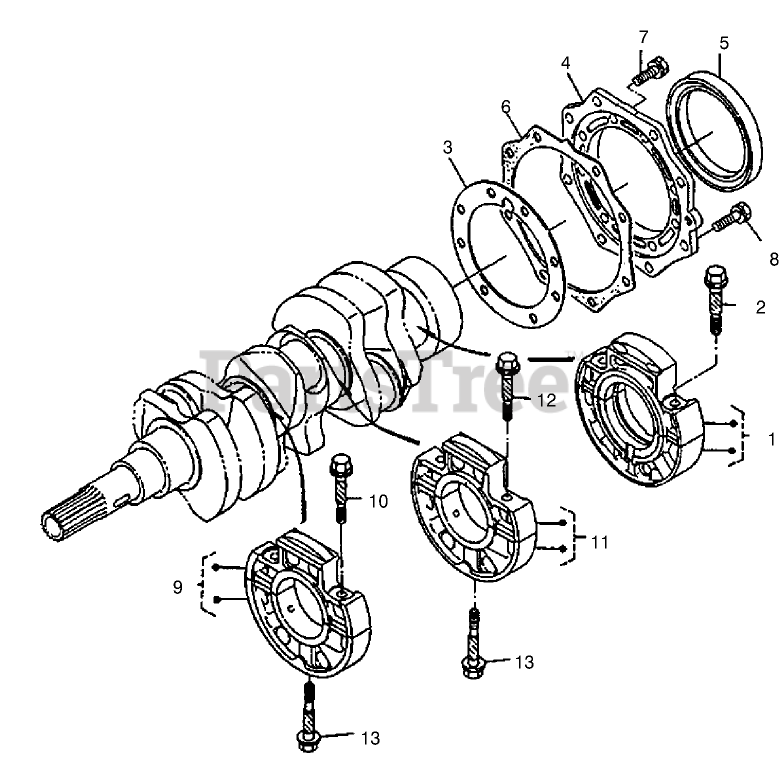 7
5
4
6
3
8
2
PartsTree™
12
1
10
11
9
13
13